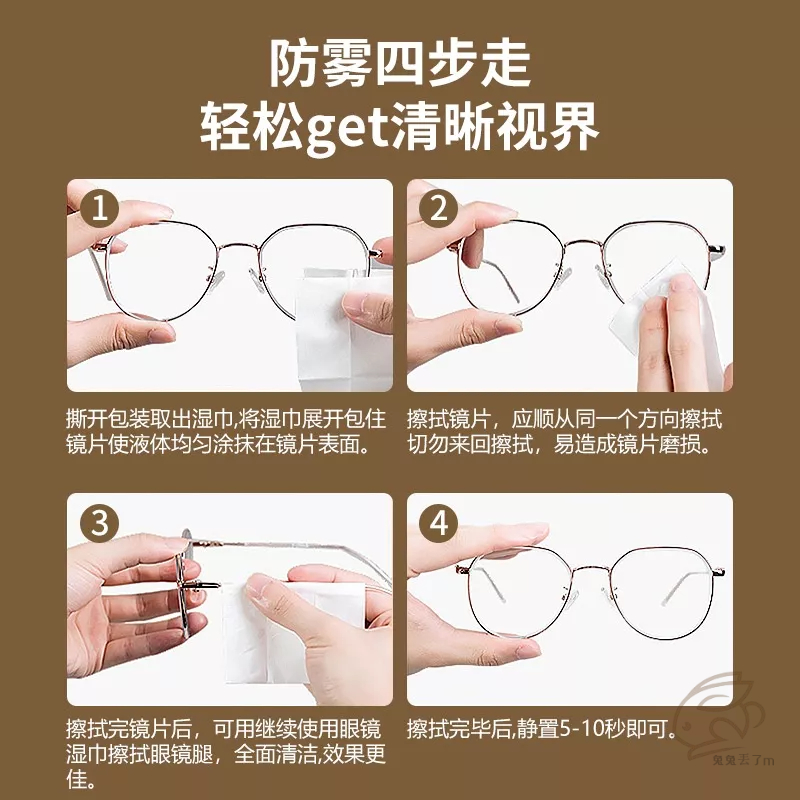 防雾四步走
轻松get清晰视界

1

撕开包装取出湿巾,将湿巾展开包住镜片使液体均匀涂抹在镜片表面。

2

擦拭镜片，应顺从同一个方向擦拭切勿来回擦拭，易造成镜片磨损。

3

擦拭完镜片后，可用继续使用眼镜湿巾擦拭眼镜腿，全面清洁,效果更佳。

4

擦拭完毕后,静置5-10秒即可。

兔兔丢了m