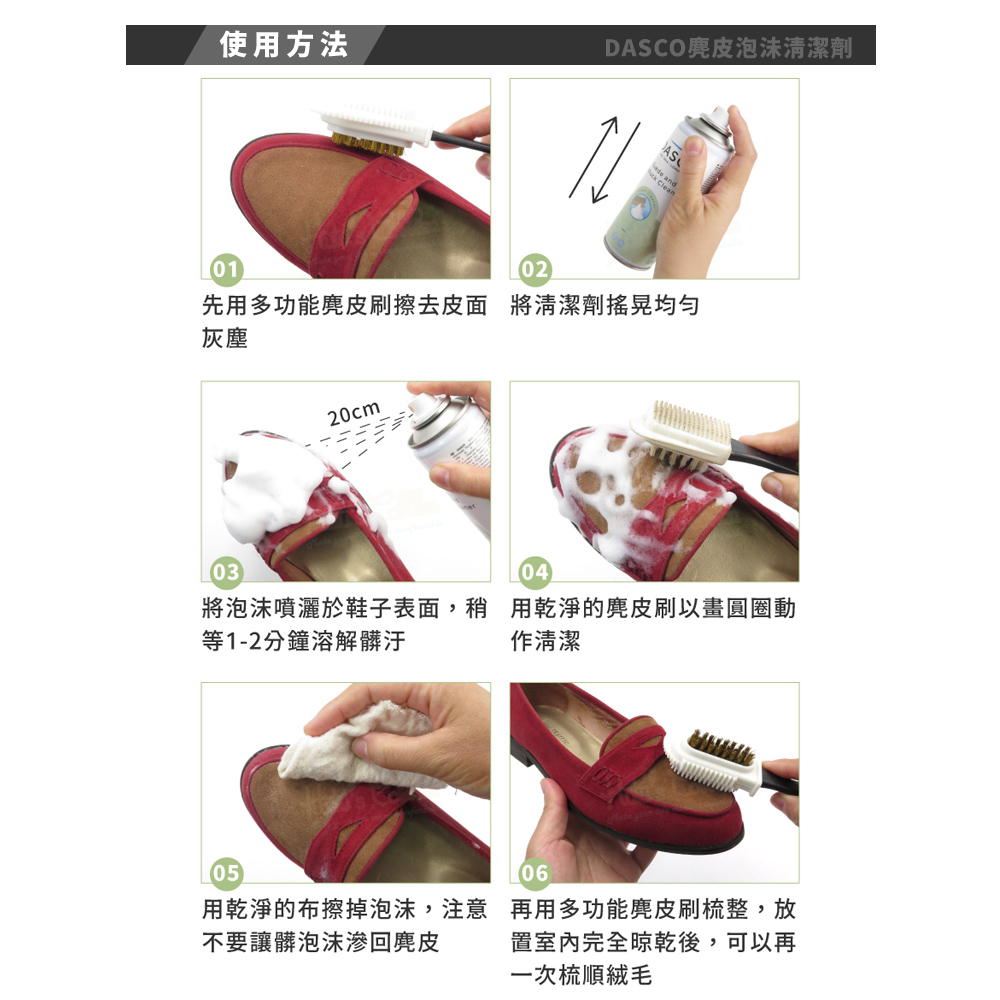 使用方法

DASCO麂皮泡沫清潔劑

01

先用多功能麂皮刷擦去皮面灰塵

02

將清潔劑搖晃均勻

20cm

03

將泡沫噴灑於鞋子表面，稍等1-2分鐘溶解髒汙

04

用乾淨的麂皮刷以畫圓圈動作清潔

05

用乾淨的布擦掉泡沫，注意不要讓髒泡沫滲回麂皮

06

再用多功能麂皮刷梳整，放置室內完全晾乾後，可以再一次梳順絨毛