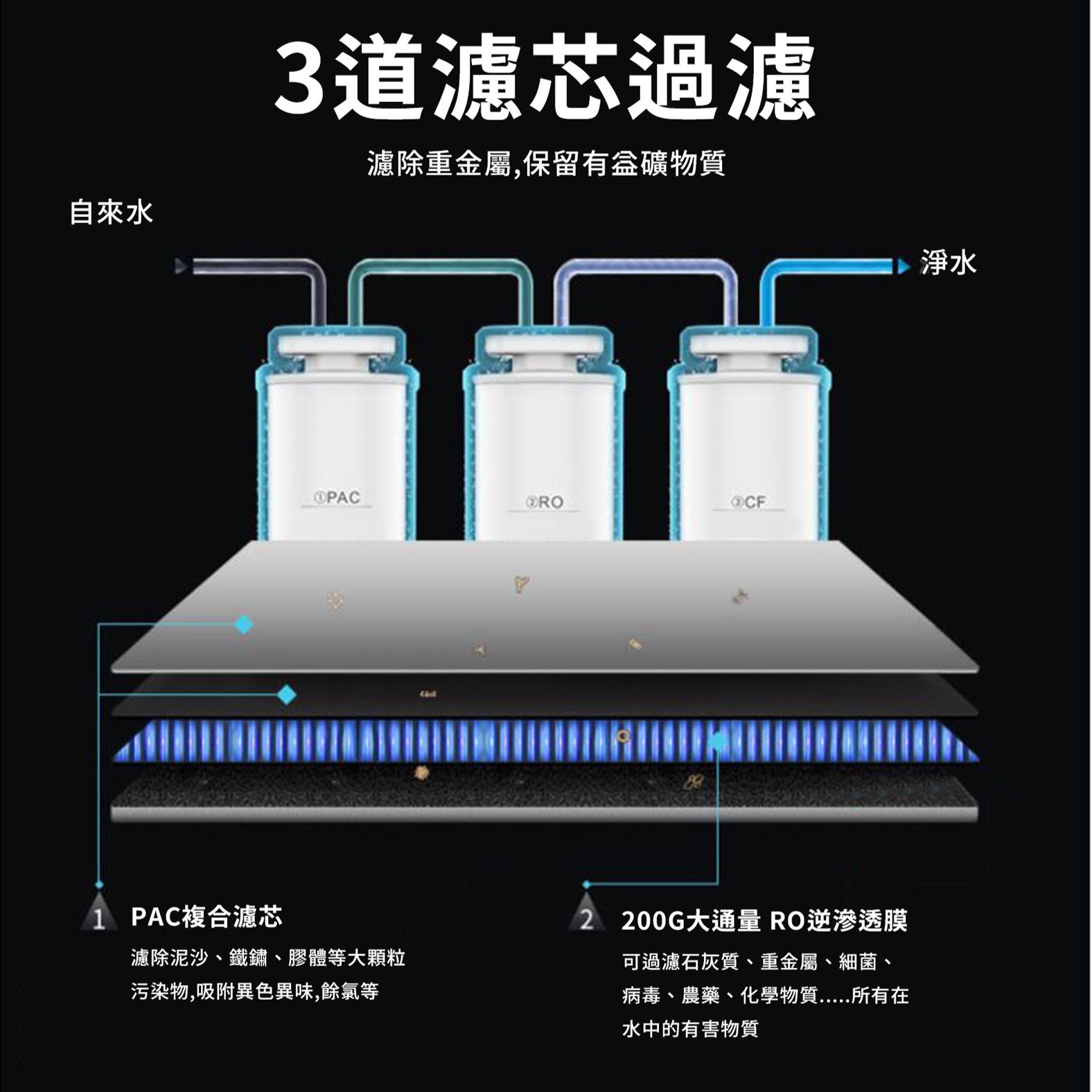 3道濾芯過濾

濾除重金屬,保留有益礦物質

自來水

淨水

①PAC

②RO

③CF

1 PAC複合濾芯

濾除泥沙、鐵鏽、膠體等大顆粒污染物,吸附異色異味,餘氯等

2 200G大通量 RO逆滲透膜

可過濾石灰質、重金屬、細菌、病毒、農藥、化學物質.....所有在水中的有害物質