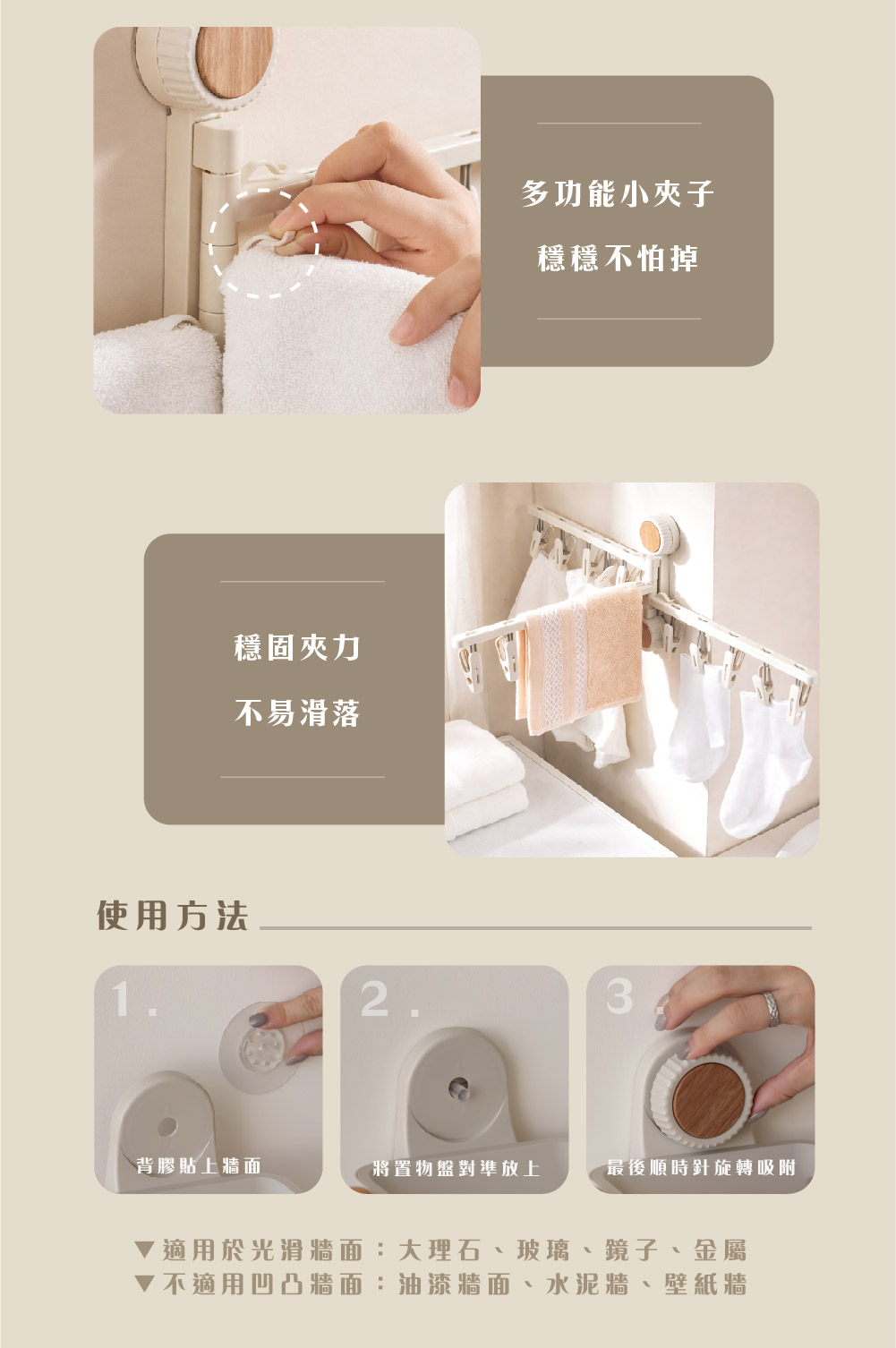 多功能小夾子
穩穩不怕掉

穩固夾力
不易滑落

使用方法

1.
背膠貼上牆面

2.
將置物盤對準放上

3.
最後順時針旋轉吸附

▼適用於光滑牆面：大理石、玻璃、鏡子、金屬
▼不適用凹凸牆面：油漆牆面、水泥牆、壁紙牆