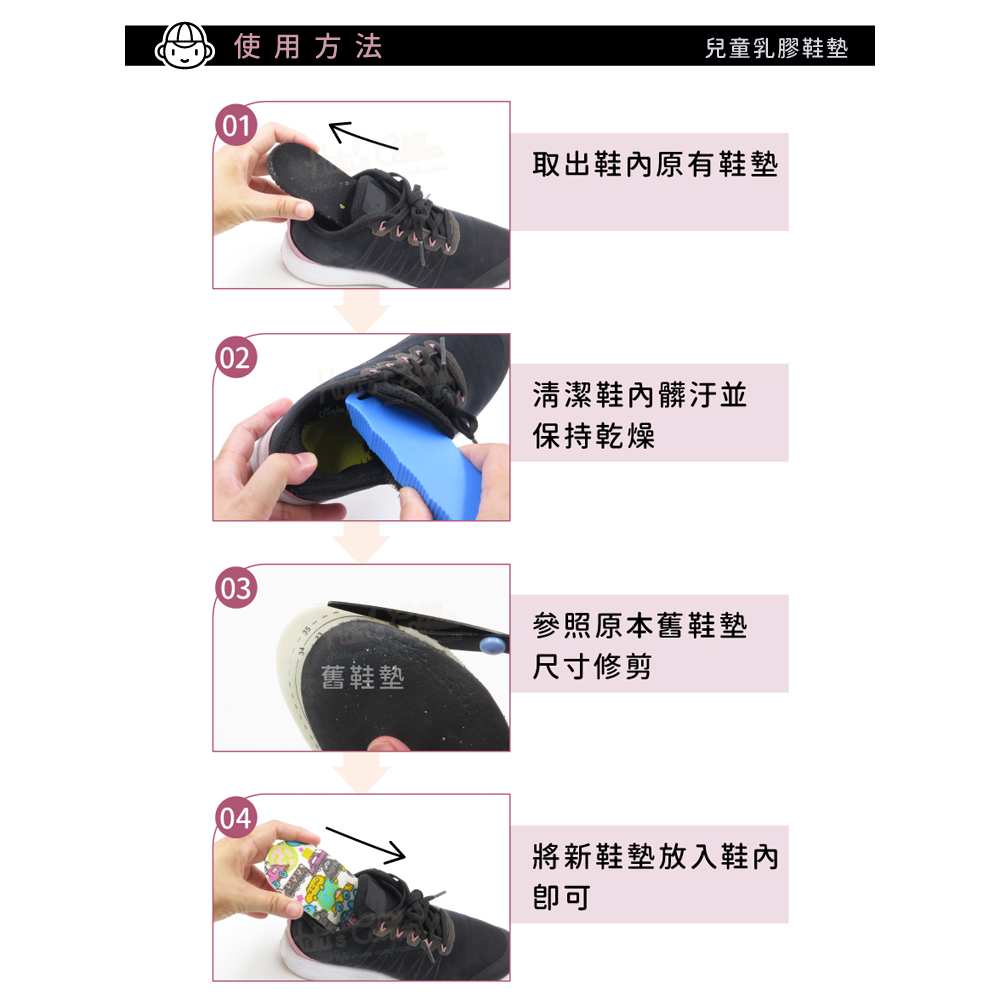 使用方法

兒童乳膠鞋墊

01

取出鞋內原有鞋墊

02

清潔鞋內髒汙並保持乾燥

03

舊鞋墊

參照原本舊鞋墊尺寸修剪

04

將新鞋墊放入鞋內即可