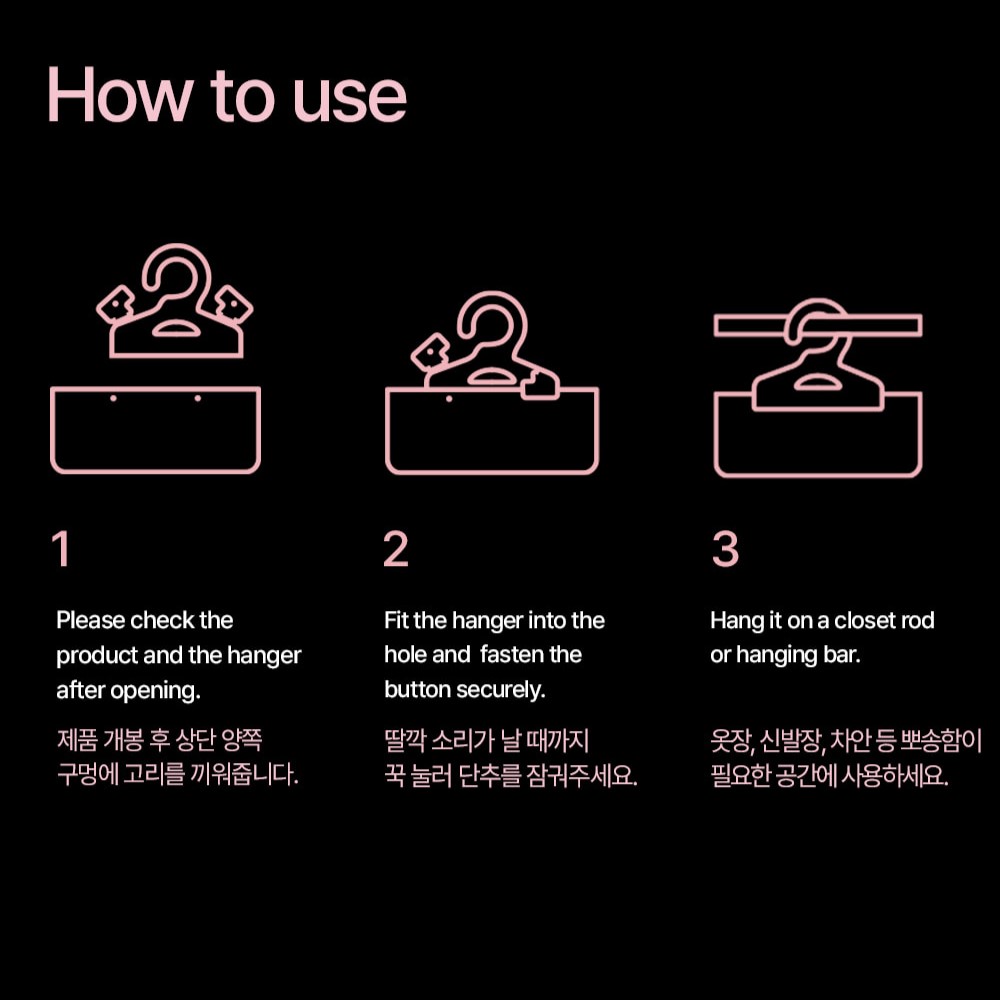 How to use

1

Please check the product and the hanger after opening.

제품 개봉 후 상단 양쪽 구멍에 고리를 끼워줍니다.

2

Fit the hanger into the hole and  fasten the button securely.

딸깍 소리가 날 때까지 꾹 눌러 단추를 잠궈주세요.

3

Hang it on a closet rod or hanging bar.

옷장, 신발장, 차안 등 뽀송함이 필요한 공간에 사용하세요.