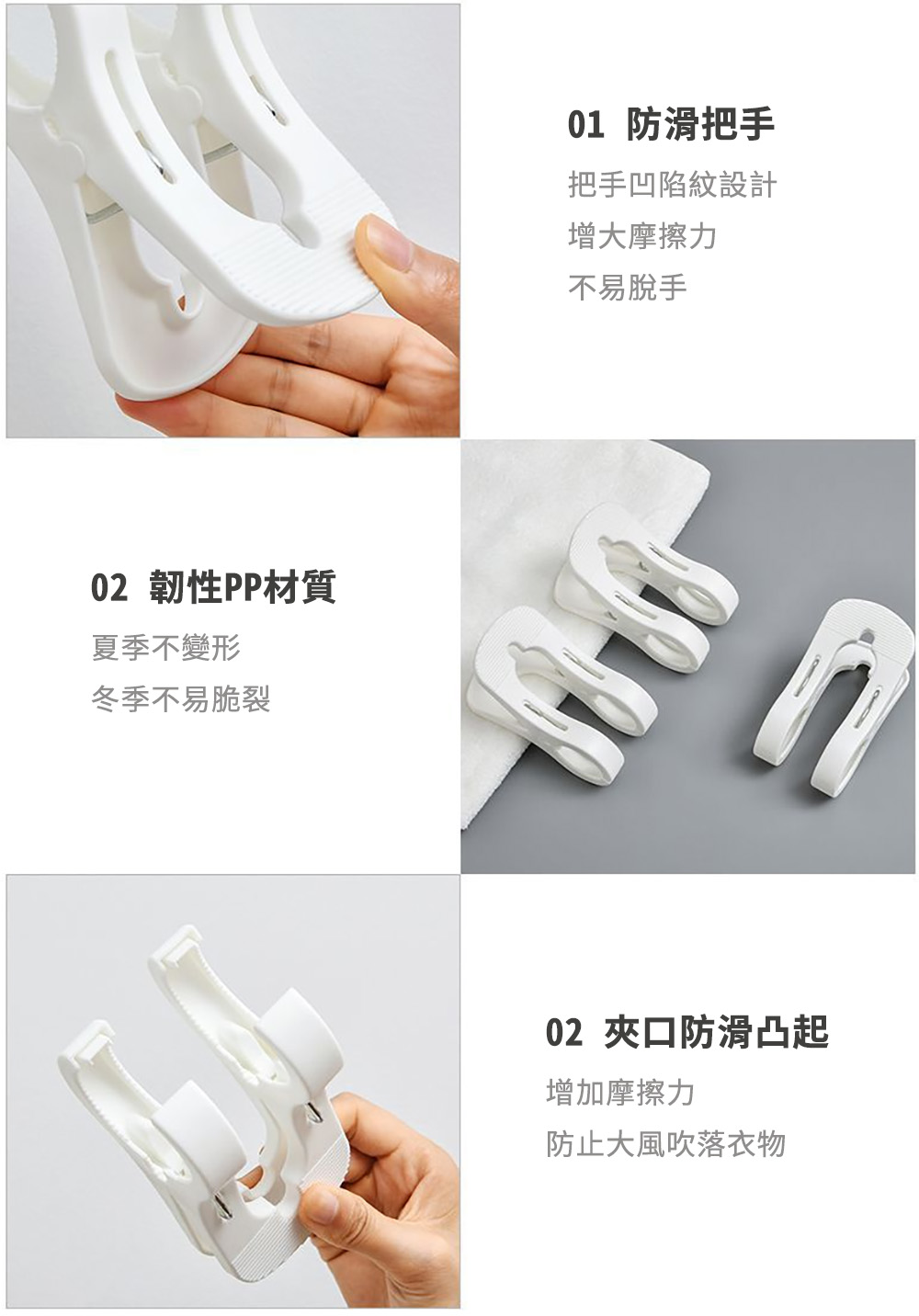 01 防滑把手

把手凹陷紋設計

增大摩擦力

不易脫手

02 韌性PP材質

夏季不變形

冬季不易脆裂

02 夾口防滑凸起

增加摩擦力

防止大風吹落衣物