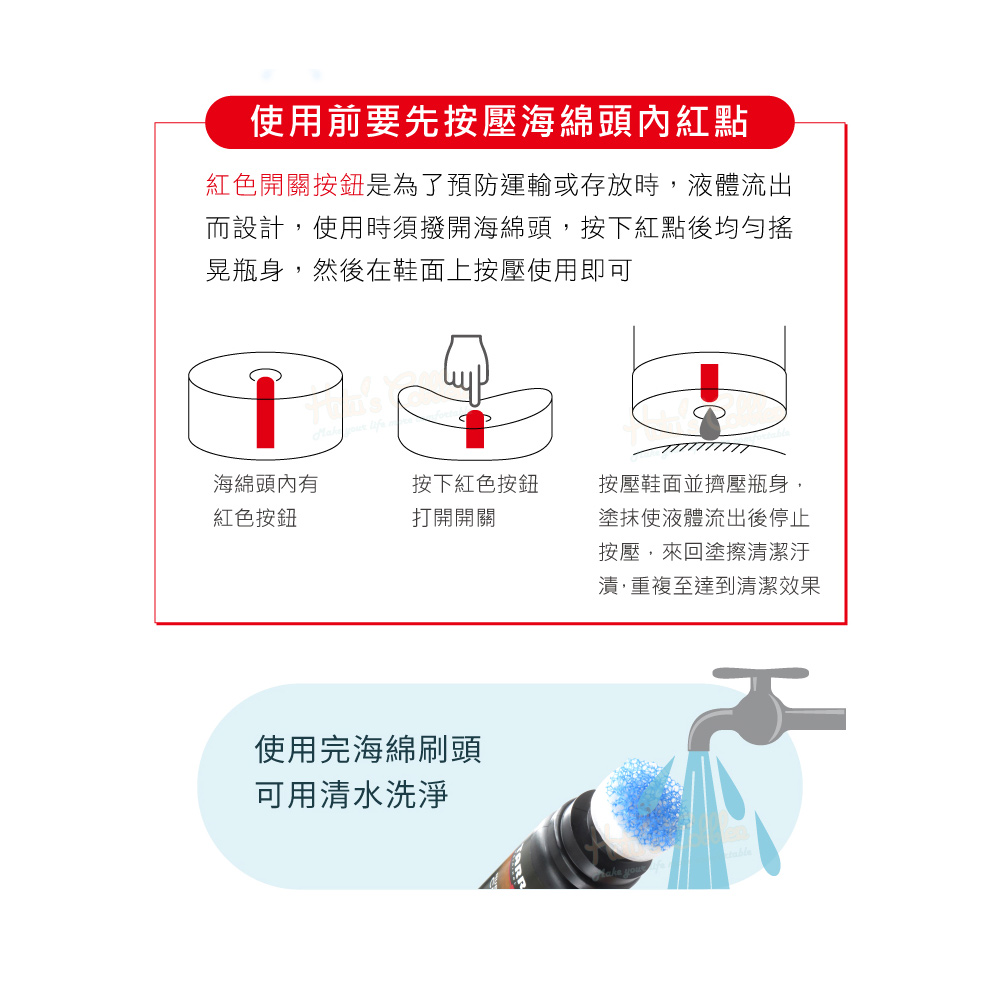 使用前要先按壓海綿頭內紅點

紅色開關按鈕是為了預防運輸或存放時，液體流出而設計，使用時須撥開海綿頭，按下紅點後均勻搖晃瓶身，然後在鞋面上按壓使用即可

海綿頭內有
紅色按鈕

按下紅色按鈕
打開開關

按壓鞋面並擠壓瓶身，塗抹使液體流出後停止按壓，來回塗擦清潔汙漬，重複至達到清潔效果

使用完海綿刷頭
可用清水洗淨