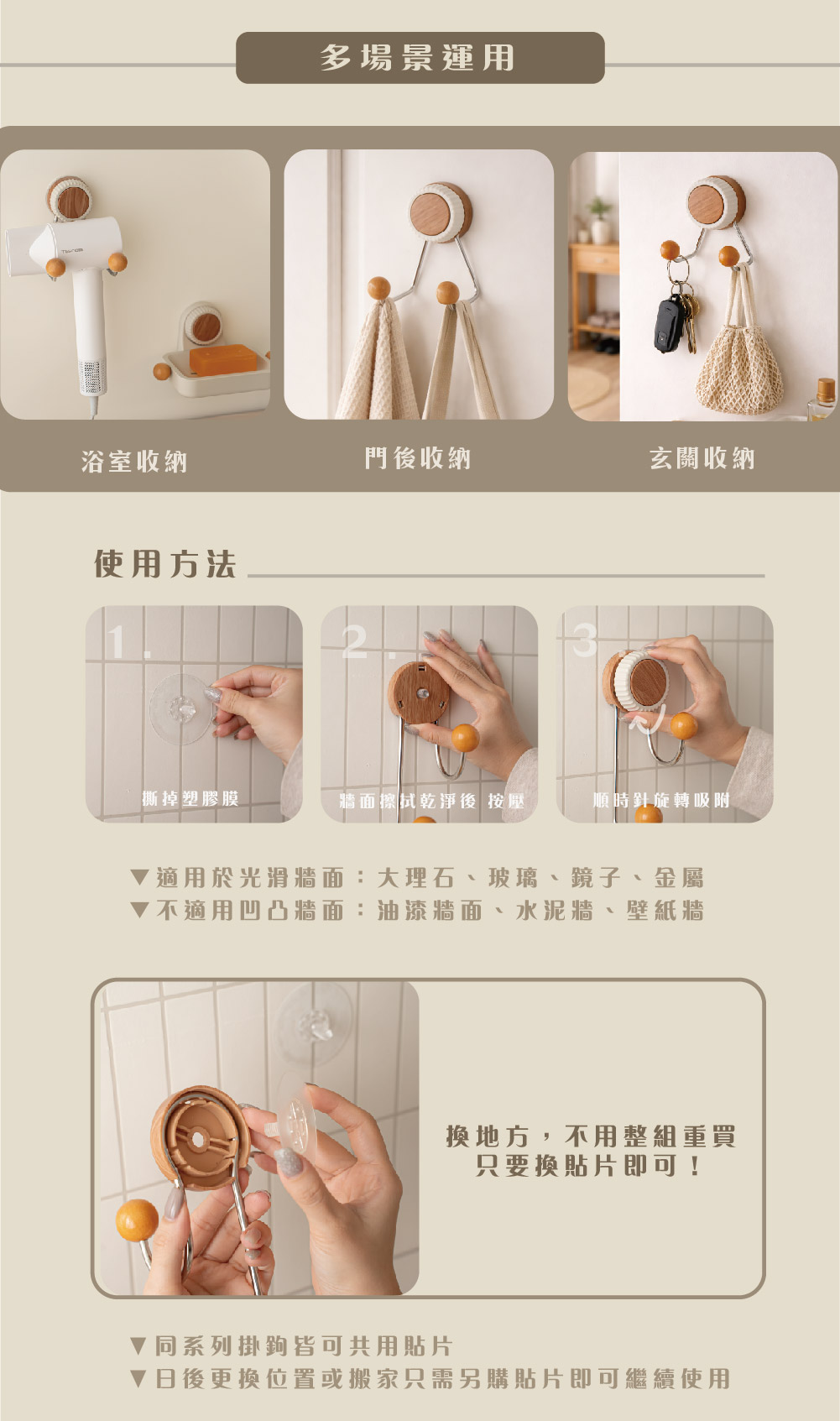 多場景運用

浴室收納

門後收納

玄關收納

使用方法

1.

撕掉塑膠膜

2.

牆面擦拭乾淨後 按壓

3

順時針旋轉吸附

▼適用於光滑牆面：大理石、玻璃、鏡子、金屬
▼不適用凹凸牆面：油漆牆面、水泥牆、壁紙牆

換地方，不用整組重買
只要換貼片即可！

▼同系列掛鉤皆可共用貼片
▼日後更換位置或搬家只需另購貼片即可繼續使用