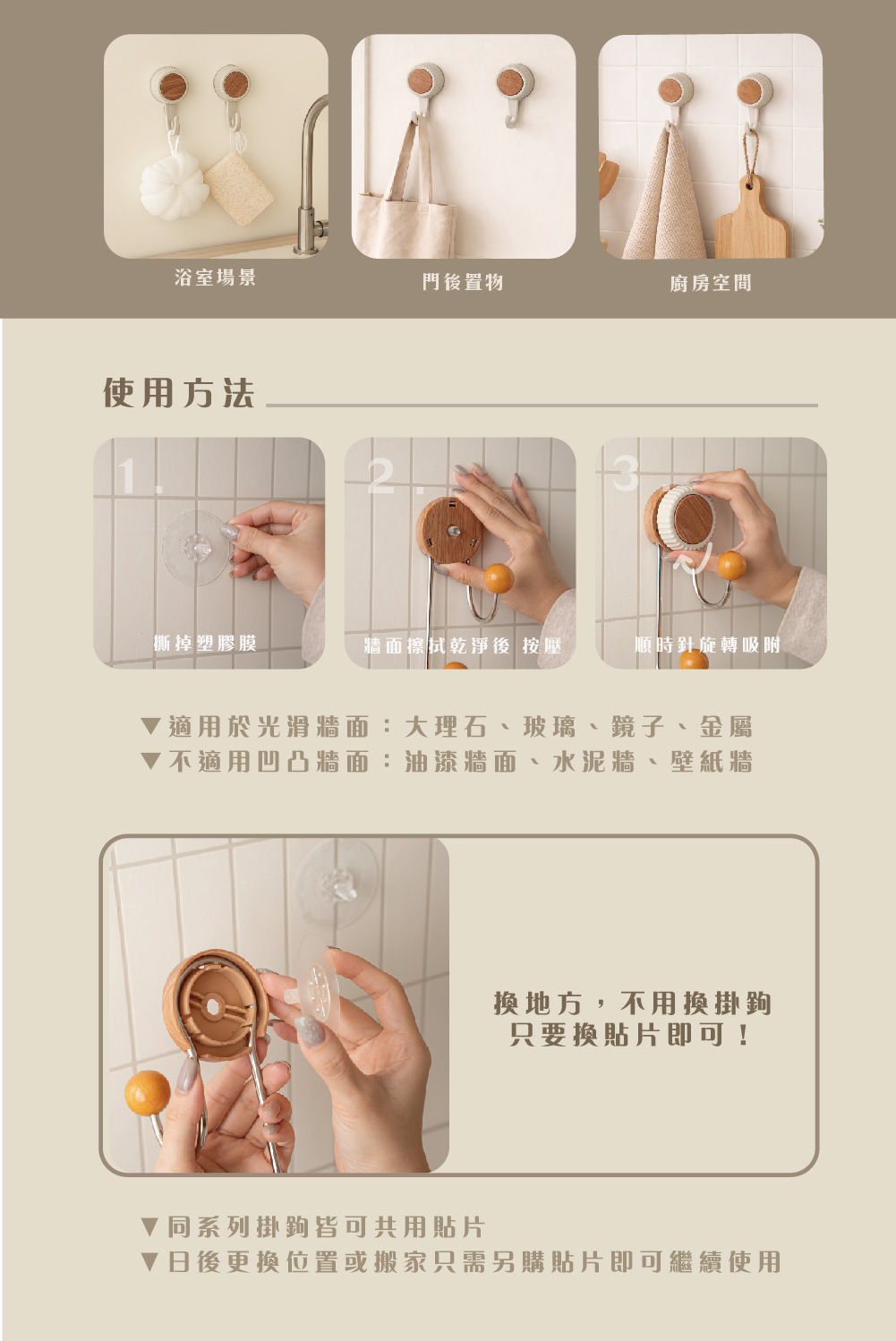 浴室場景

門後置物

廚房空間

使用方法

1.

撕掉塑膠膜

2.

牆面擦拭乾淨後 按壓

3.

順時針旋轉吸附

▼適用於光滑牆面：大理石、玻璃、鏡子、金屬
▼不適用凹凸牆面：油漆牆面、水泥牆、壁紙牆

換地方，不用換掛鉤
只要換貼片即可！

▼同系列掛鉤皆可共用貼片
▼日後更換位置或搬家只需另購貼片即可繼續使用