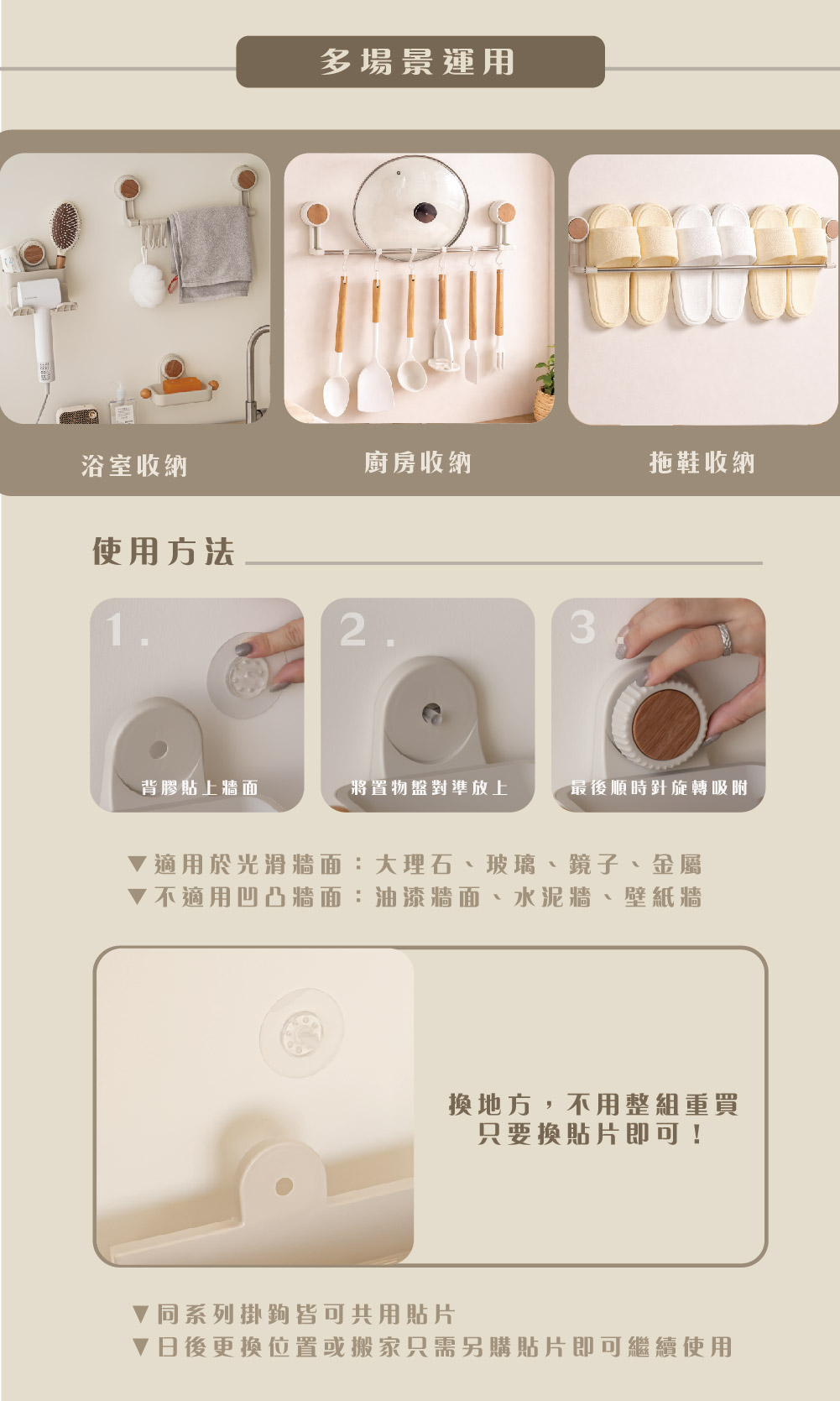 多場景運用

浴室收納

廚房收納

拖鞋收納

使用方法

1.

背膠貼上牆面

2.

將置物盤對準放上

3.

最後順時針旋轉吸附

▼適用於光滑牆面：大理石、玻璃、鏡子、金屬
▼不適用凹凸牆面：油漆牆面、水泥牆、壁紙牆

換地方，不用整組重買
只要換貼片即可！

▼同系列掛鉤皆可共用貼片
▼日後更換位置或搬家只需另購貼片即可繼續使用