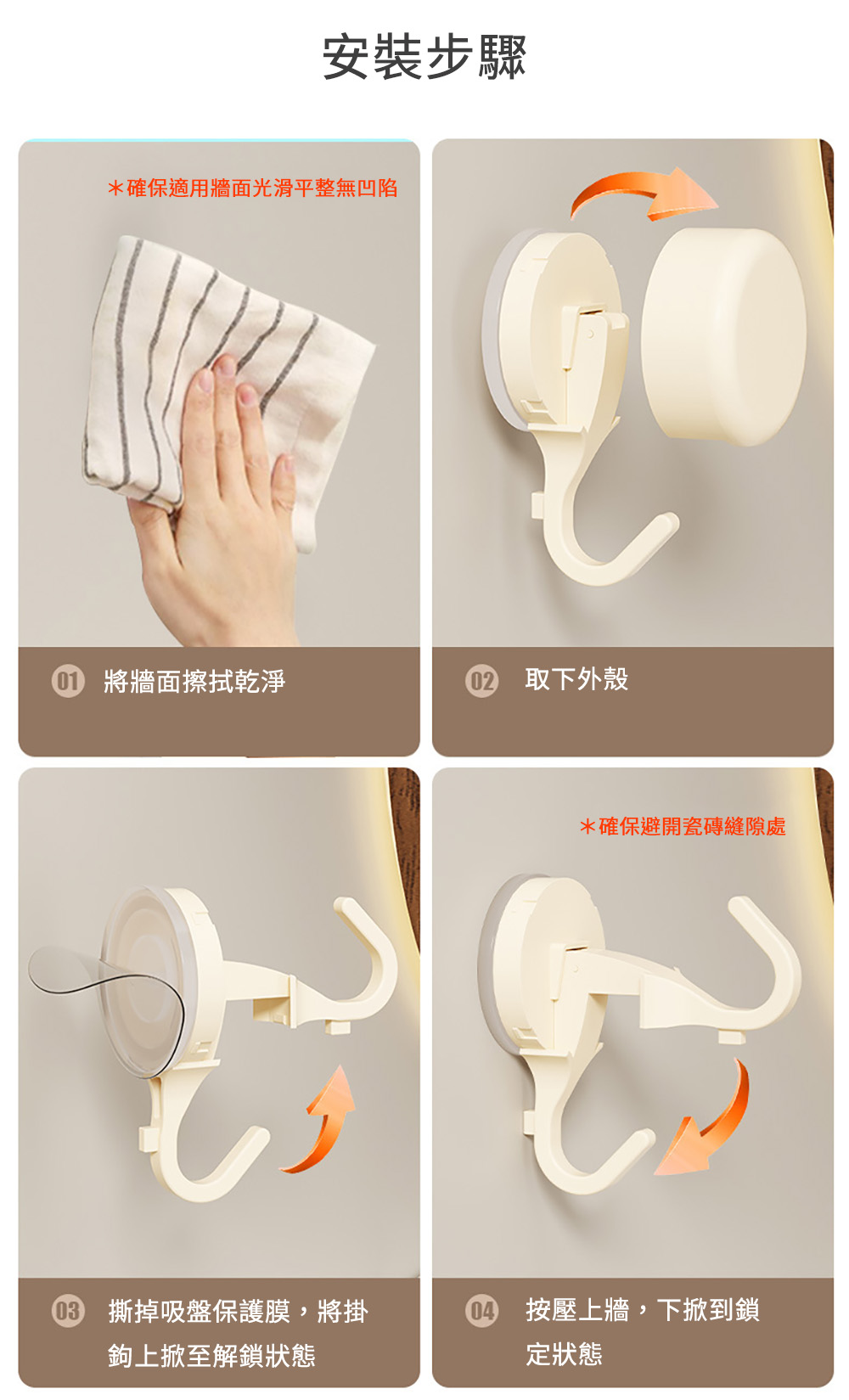 安裝步驟

＊確保適用牆面光滑平整無凹陷

01 將牆面擦拭乾淨

02 取下外殼

03 撕掉吸盤保護膜，將掛鉤上掀至解鎖狀態

＊確保避開瓷磚縫隙處

04 按壓上牆，下掀到鎖定狀態