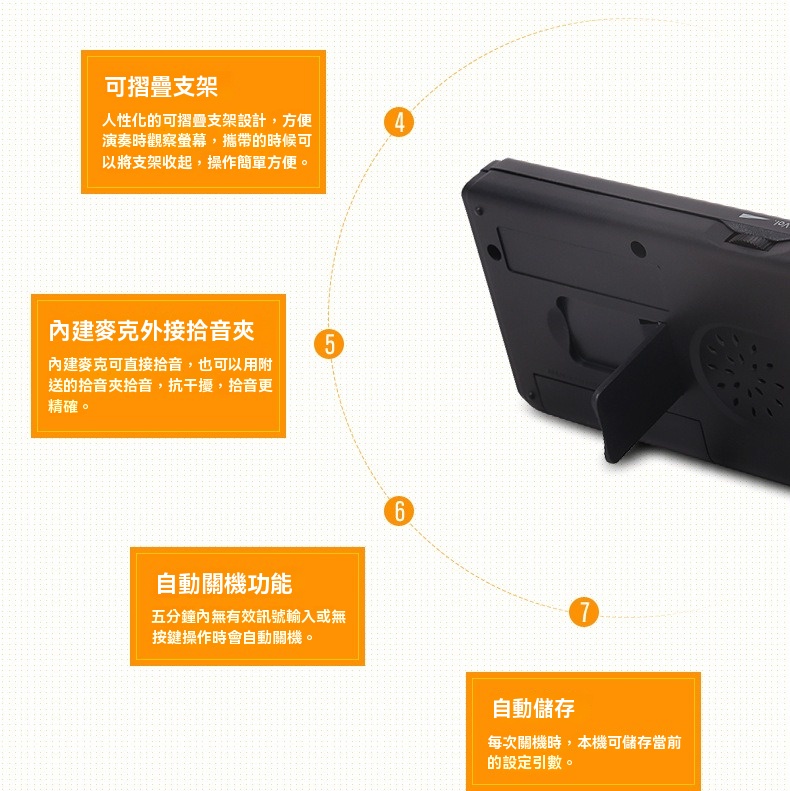 可摺疊支架

人性化的可摺疊支架設計，方便演奏時觀察螢幕，攜帶的時候可以將支架收起，操作簡單方便。

4

內建麥克外接拾音夾

內建麥克可直接拾音，也可以用附送的拾音夾拾音，抗干擾，拾音更精確。

5

6

自動關機功能

五分鐘內無有效訊號輸入或無按鍵操作時會自動關機。

7

自動儲存

每次關機時，本機可儲存當前的設定引數。