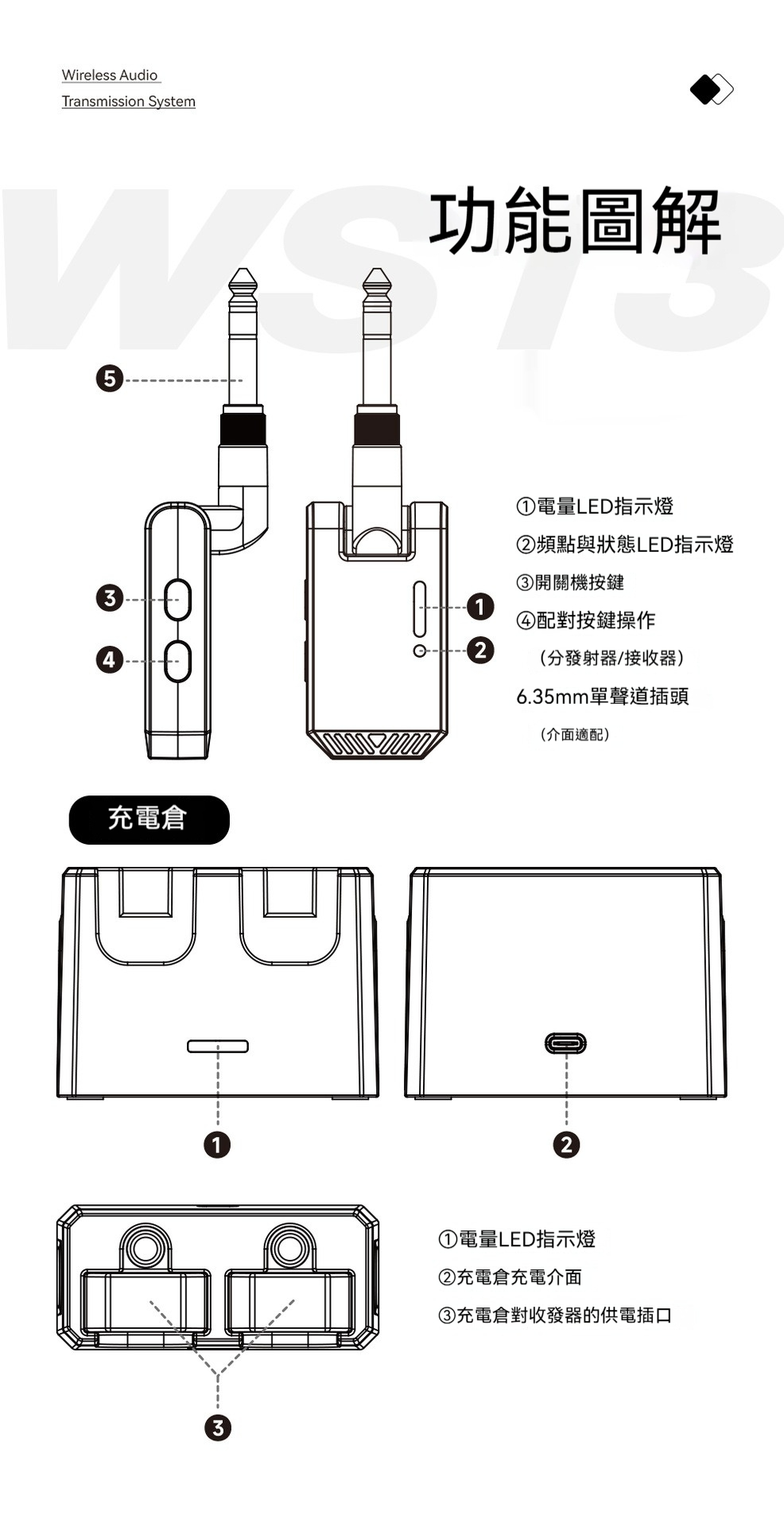 Wireless Audio
Transmission System

WS73

功能圖解

5

3

4

1

2

①電量LED指示燈
②頻點與狀態LED指示燈
③開關機按鍵
④配對按鍵操作
（分發射器/接收器）
6.35mm單聲道插頭
（介面適配）

充電倉

1

2

3

①電量LED指示燈
②充電倉充電介面
③充電倉對收發器的供電插口