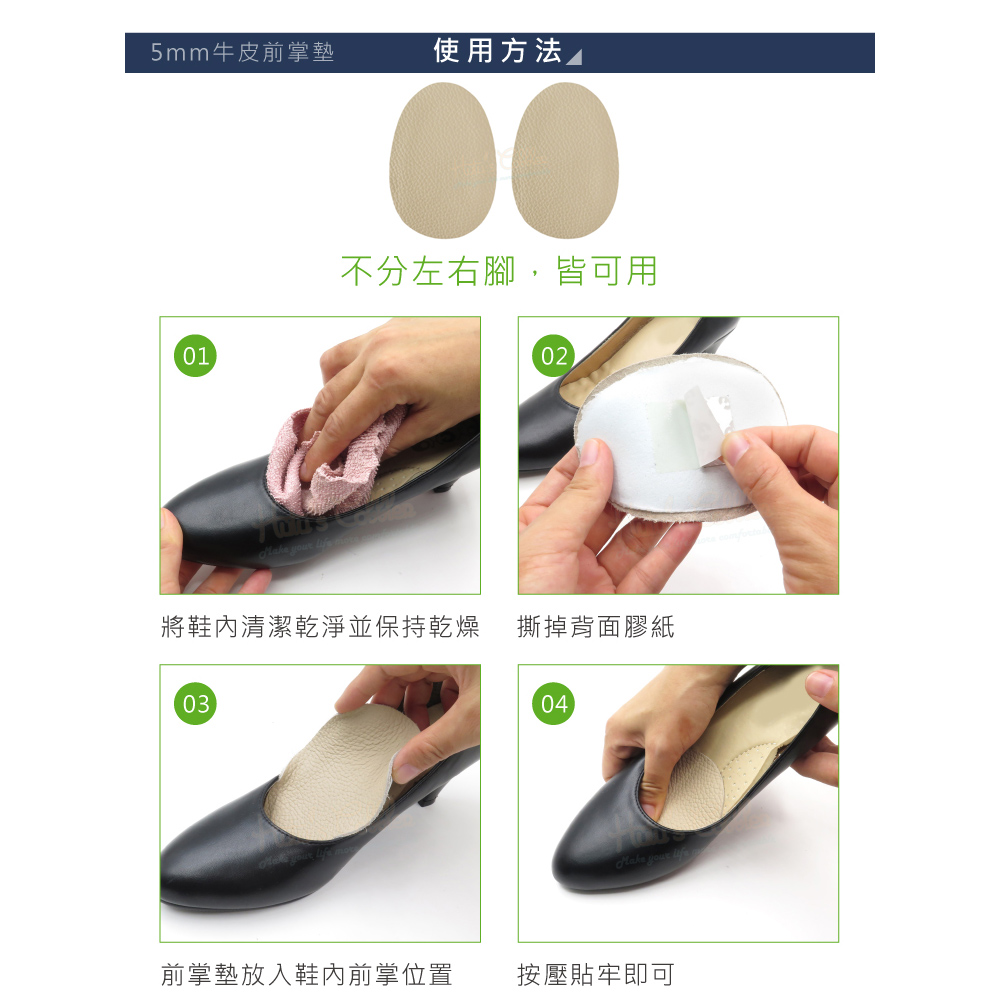 5mm牛皮前掌墊 使用方法

不分左右腳，皆可用

01

將鞋內清潔乾淨並保持乾燥

02

撕掉背面膠紙

03

前掌墊放入鞋內前掌位置

04

按壓貼牢即可