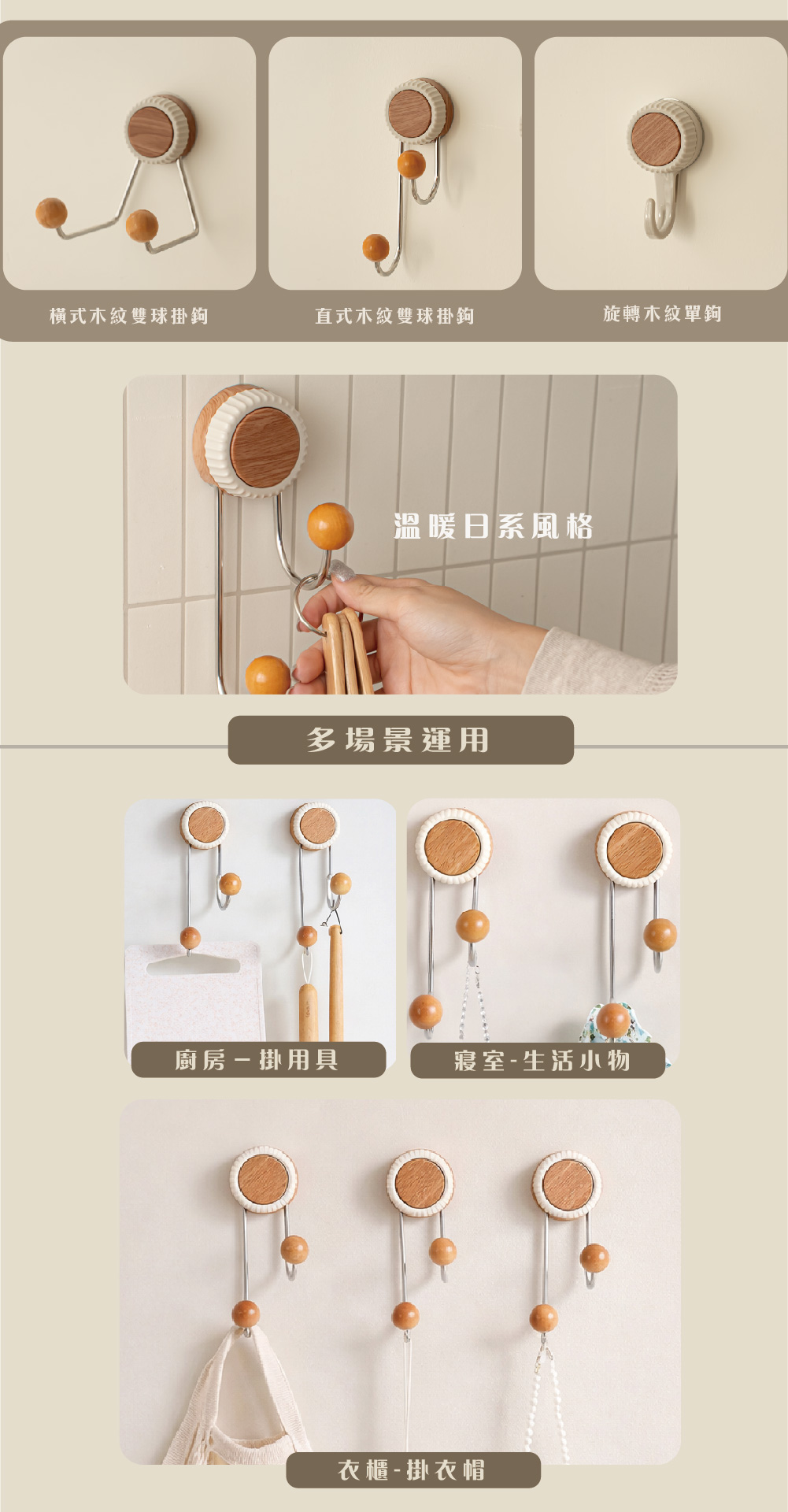 橫式木紋雙球掛鉤

直式木紋雙球掛鉤

旋轉木紋單鉤

溫暖日系風格

多場景運用

廚房－掛用具

寢室-生活小物

衣櫃-掛衣帽