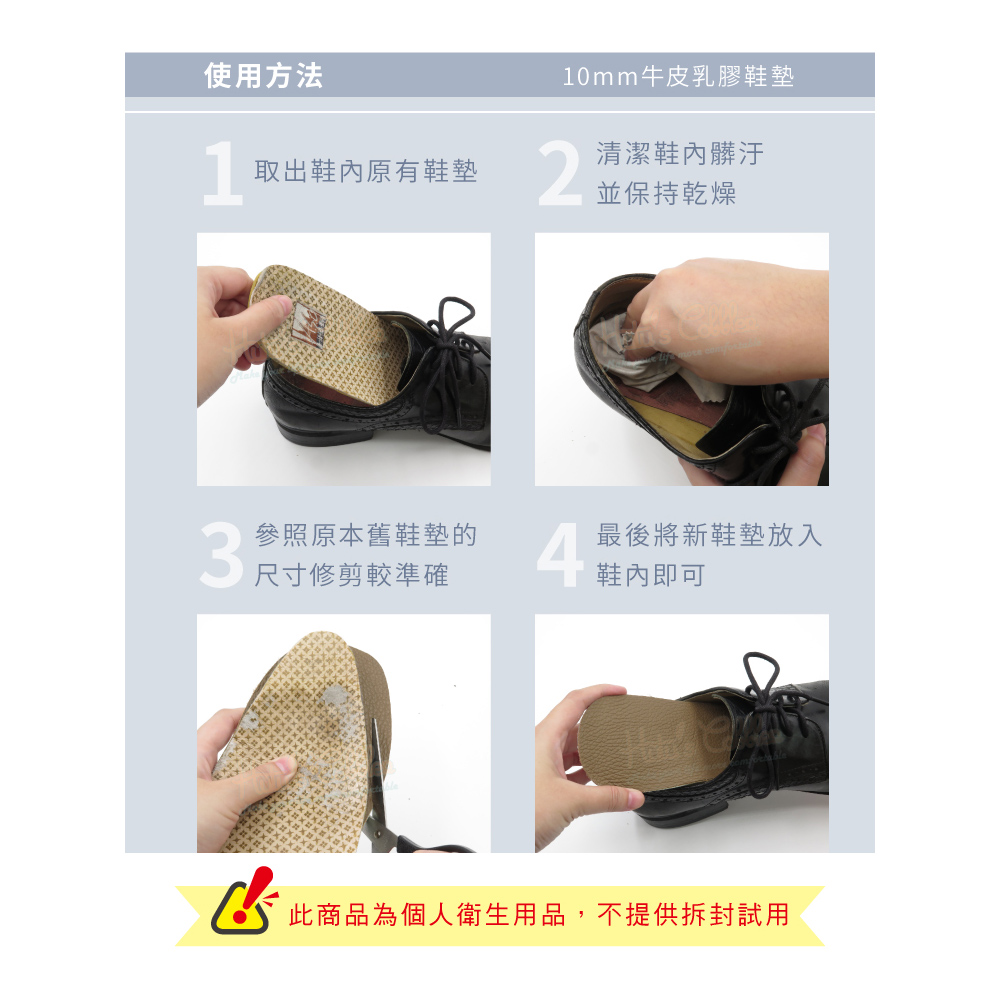 使用方法 10mm牛皮乳膠鞋墊

1 取出鞋內原有鞋墊

2 清潔鞋內髒汙並保持乾燥

3 參照原本舊鞋墊的尺寸修剪較準確

4 最後將新鞋墊放入鞋內即可

此商品為個人衛生用品，不提供拆封試用