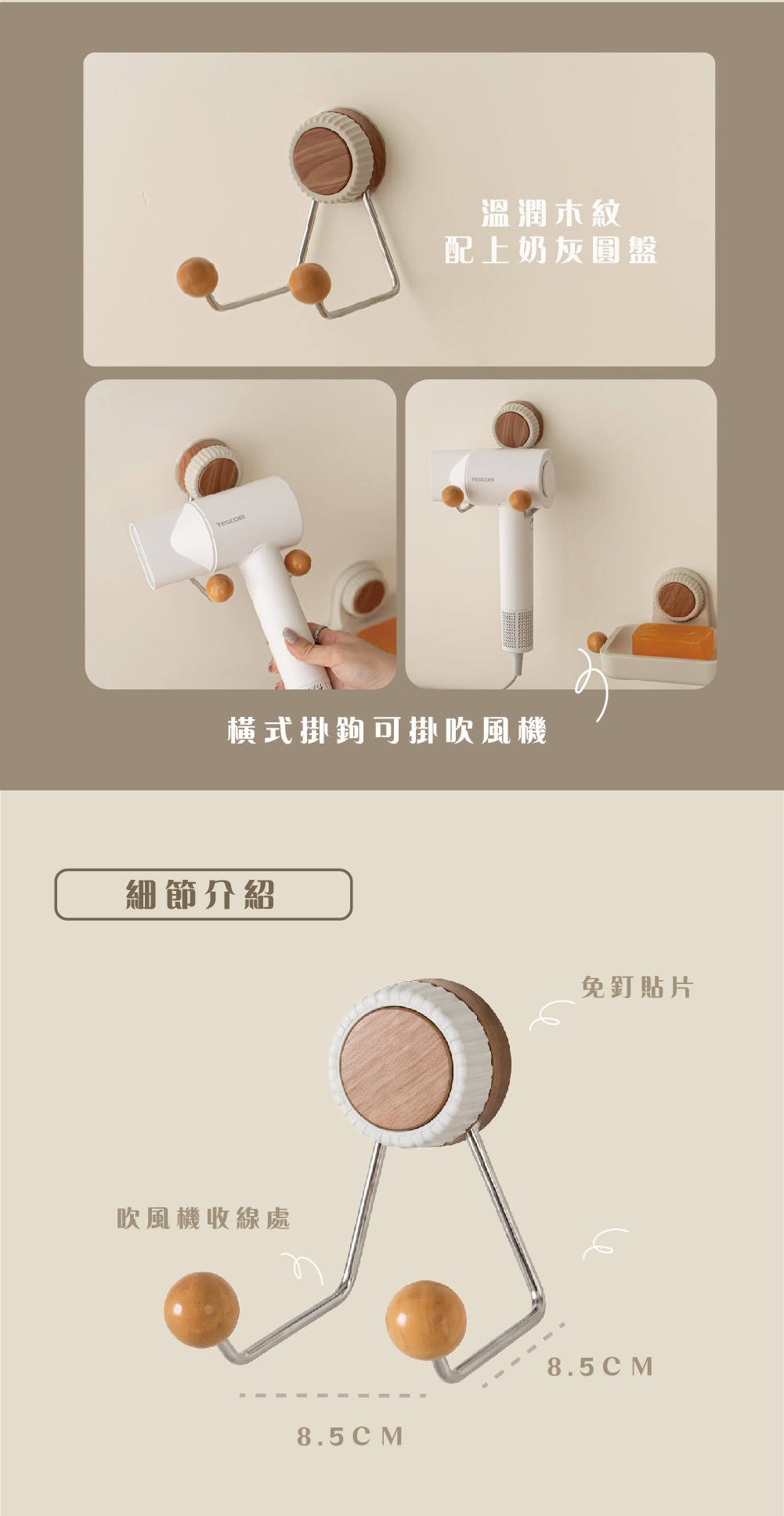 溫潤木紋
配上奶灰圓盤

TESCOM

TESCOM

橫式掛鉤可掛吹風機

細節介紹

免釘貼片

吹風機收線處

8.5CM

8.5CM