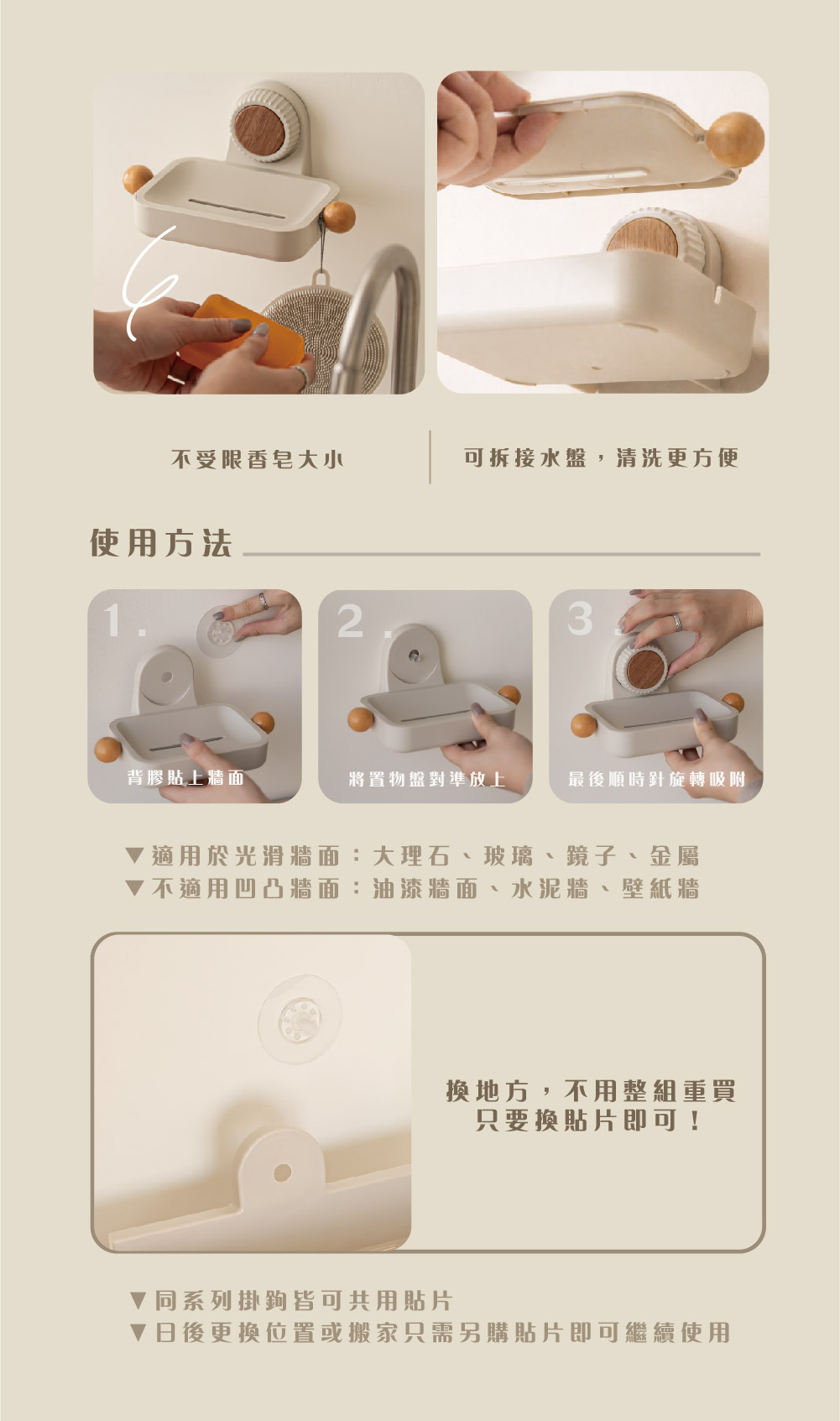 不受限香皂大小

可拆接水盤，清洗更方便

使用方法

1.
背膠貼上牆面

2.
將置物盤對準放上

3.
最後順時針旋轉吸附

▼適用於光滑牆面：大理石、玻璃、鏡子、金屬
▼不適用凹凸牆面：油漆牆面、水泥牆、壁紙牆

換地方，不用整組重買
只要換貼片即可！

▼同系列掛鉤皆可共用貼片
▼日後更換位置或搬家只需另購貼片即可繼續使用