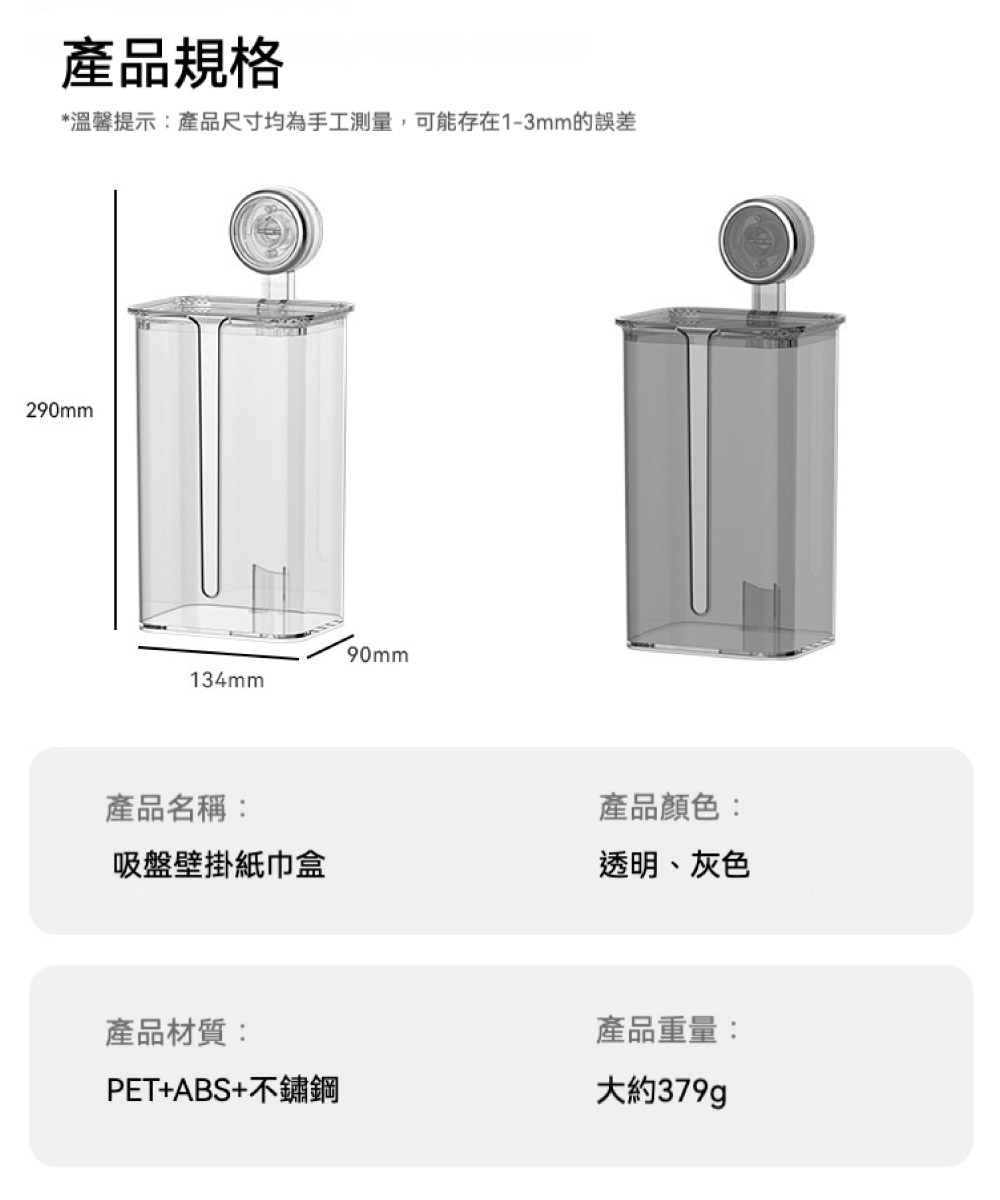 產品規格

*溫馨提示：產品尺寸均為手工測量，可能存在1-3mm的誤差

290mm

90mm

134mm

產品名稱：

吸盤壁掛紙巾盒

產品顏色：

透明、灰色

產品材質：

PET+ABS+不鏽鋼

產品重量：

大約379g