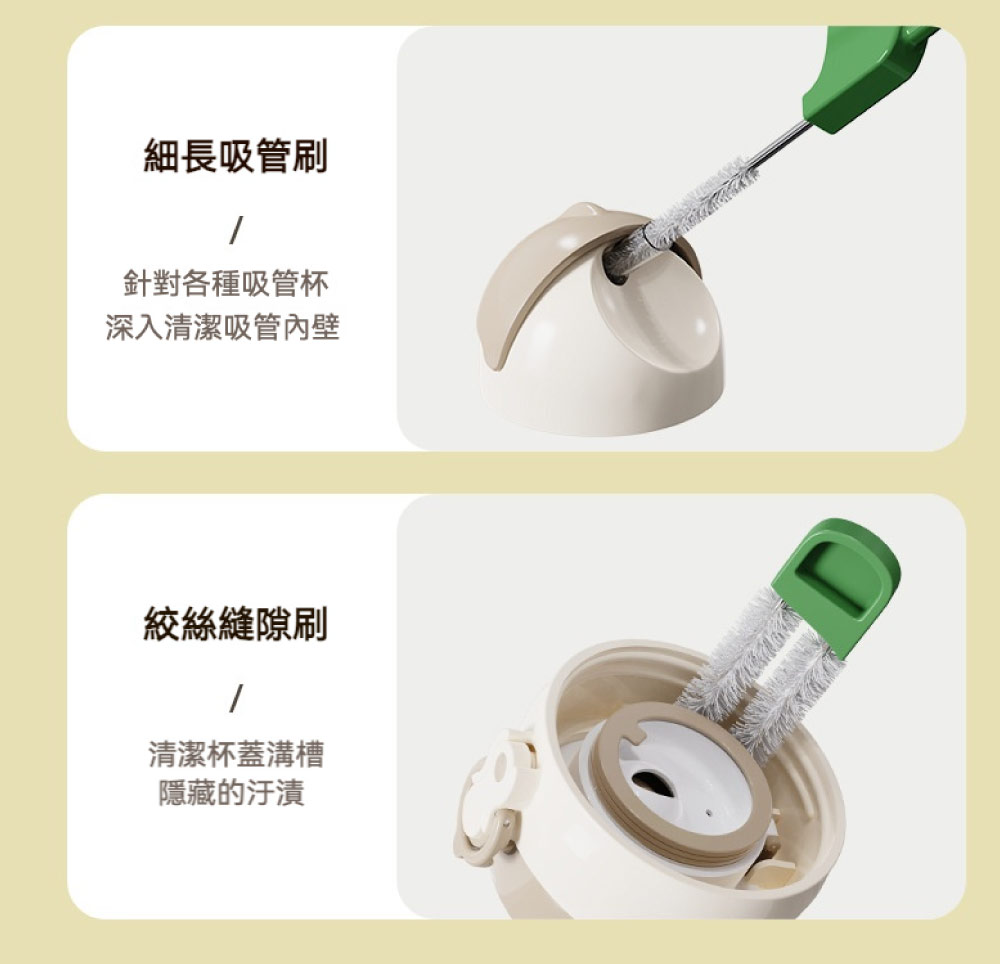 細長吸管刷

/

針對各種吸管杯
深入清潔吸管內壁

絞絲縫隙刷

/

清潔杯蓋溝槽
隱藏的汙漬