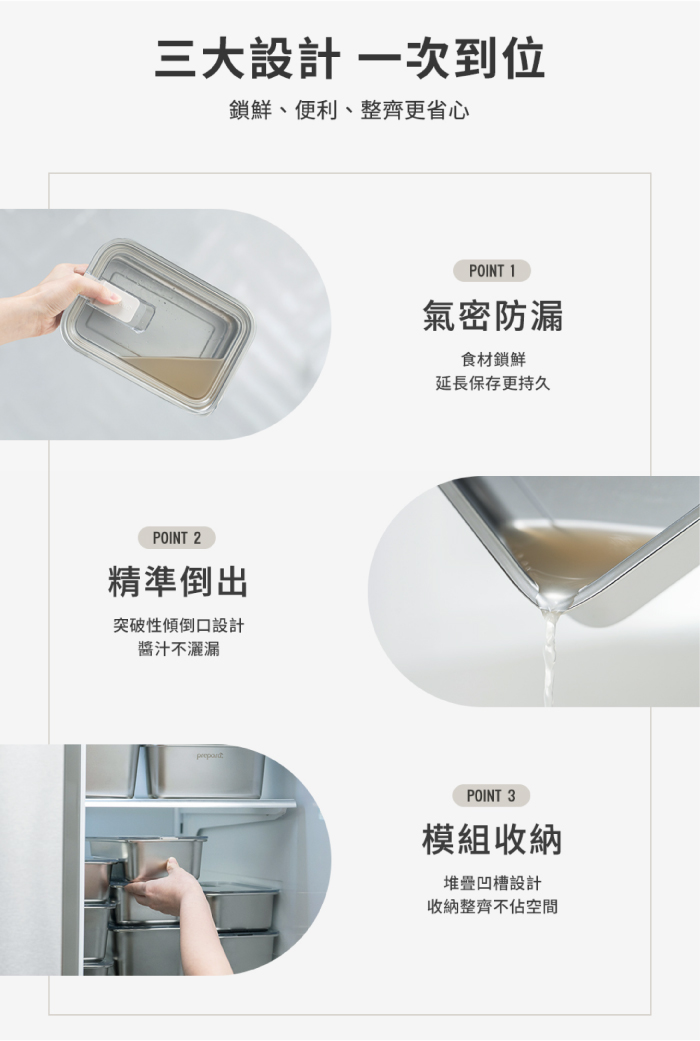 三大設計 一次到位

鎖鮮、便利、整齊更省心

POINT 1

氣密防漏

食材鎖鮮
延長保存更持久

POINT 2

精準倒出

突破性傾倒口設計
醬汁不灑漏

POINT 3

模組收納

堆疊凹槽設計
收納整齊不佔空間