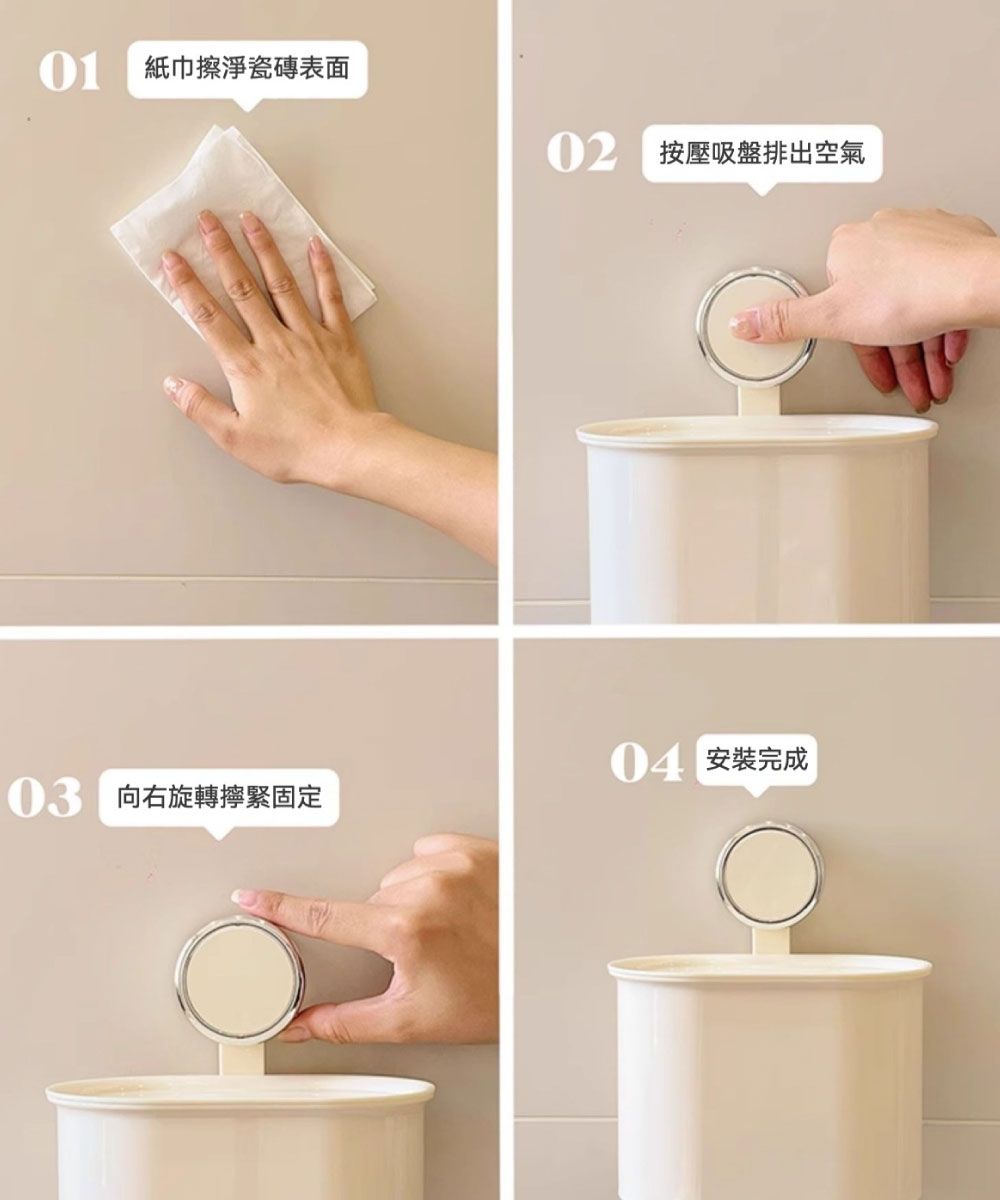 01 紙巾擦淨瓷磚表面

02 按壓吸盤排出空氣

03 向右旋轉擰緊固定

04 安裝完成