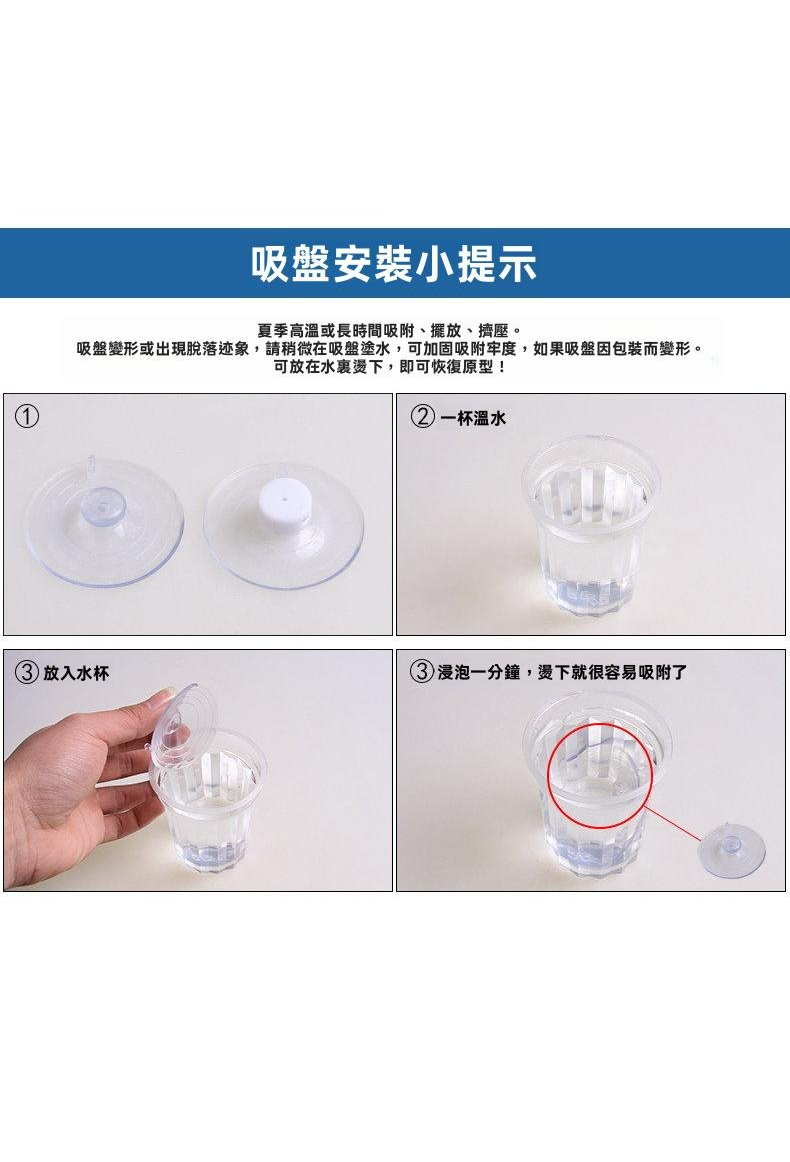 吸盤安裝小提示

夏季高溫或長時間吸附、擺放、擠壓。
吸盤變形或出現脫落迹象，請稍微在吸盤塗水，可加固吸附牢度，如果吸盤因包裝而變形。
可放在水裏燙下，即可恢復原型！

①

② 一杯溫水

③ 放入水杯

③ 浸泡一分鐘，燙下就很容易吸附了