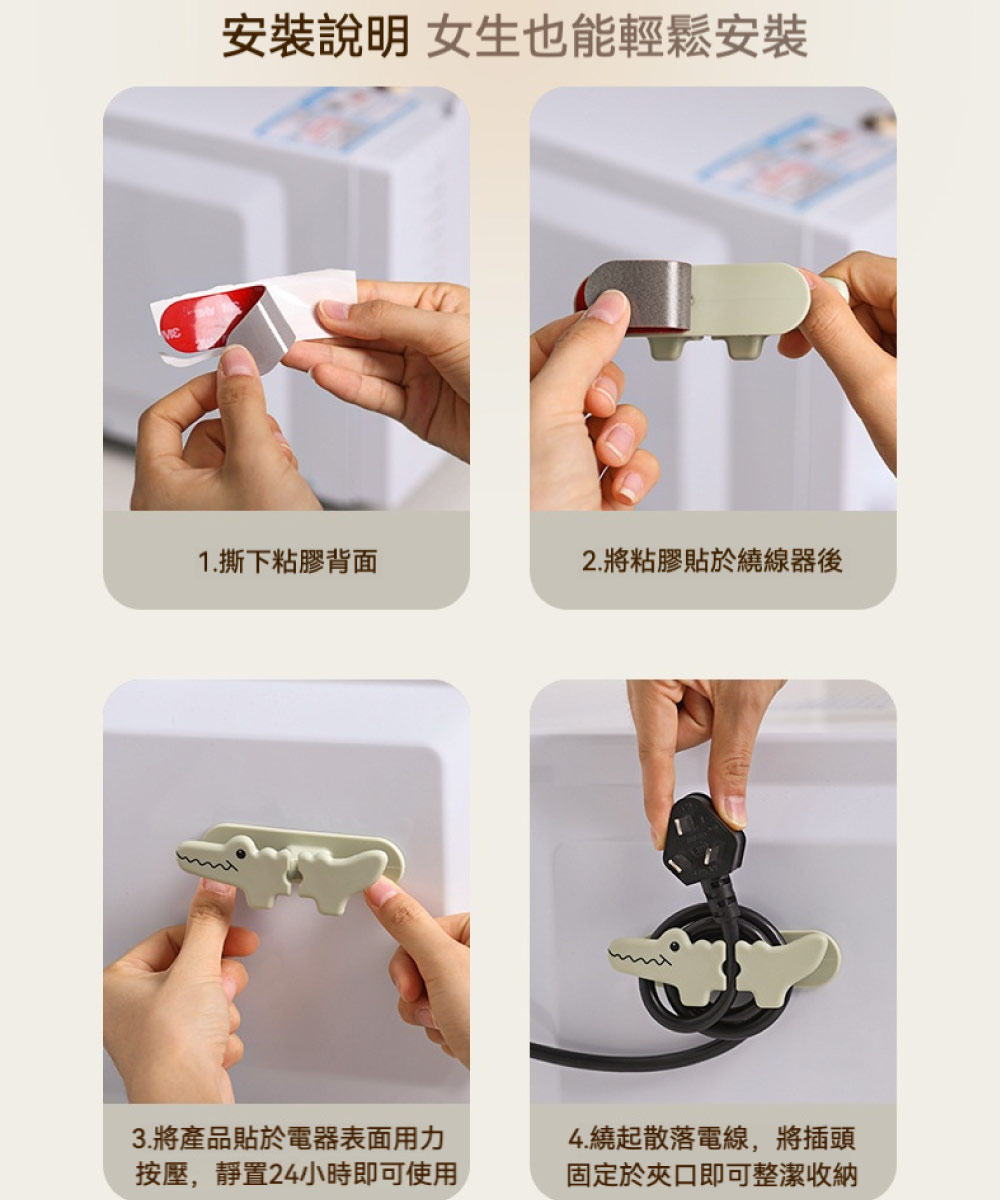 安裝說明 女生也能輕鬆安裝

1.撕下粘膠背面

2.將粘膠貼於繞線器後

3.將產品貼於電器表面用力按壓，靜置24小時即可使用

4.繞起散落電線，將插頭固定於夾口即可整潔收納