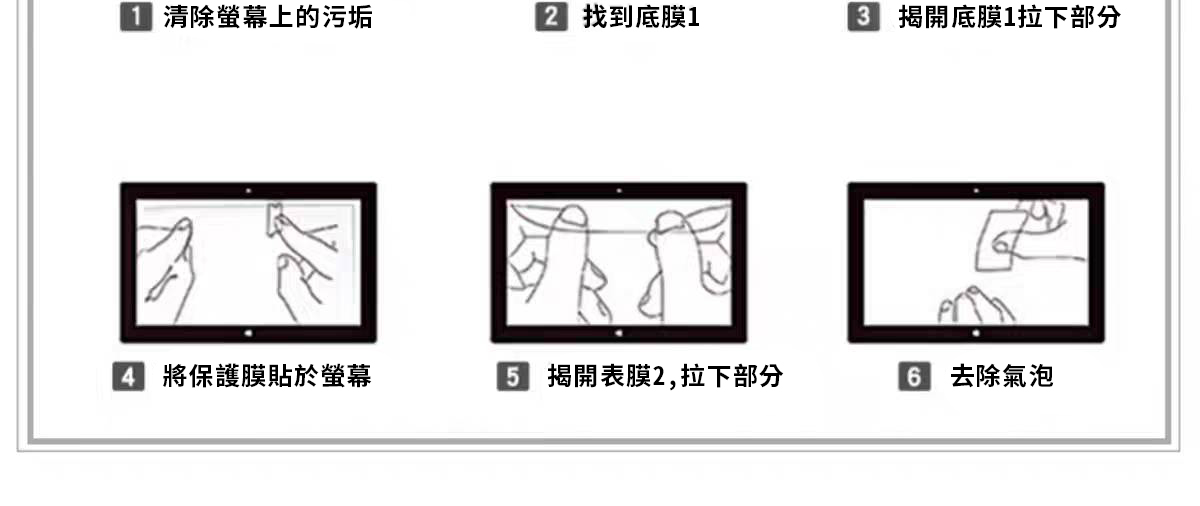 1 清除螢幕上的污垢

2 找到底膜1

3 揭開底膜1拉下部分

4 將保護膜貼於螢幕

5 揭開表膜2,拉下部分

6 去除氣泡