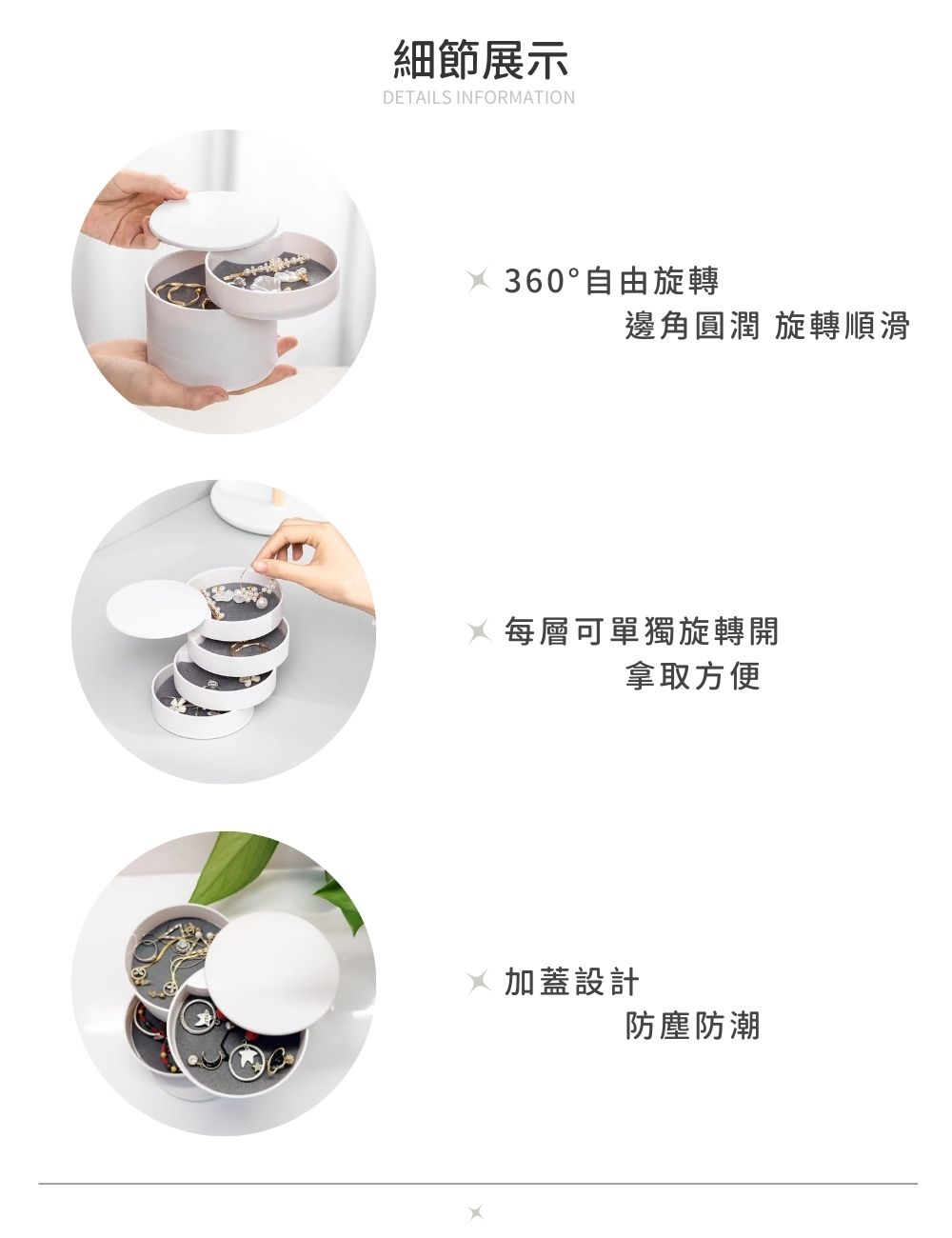 細節展示
DETAILS INFORMATION

360°自由旋轉
邊角圓潤 旋轉順滑

每層可單獨旋轉開
拿取方便

加蓋設計
防塵防潮