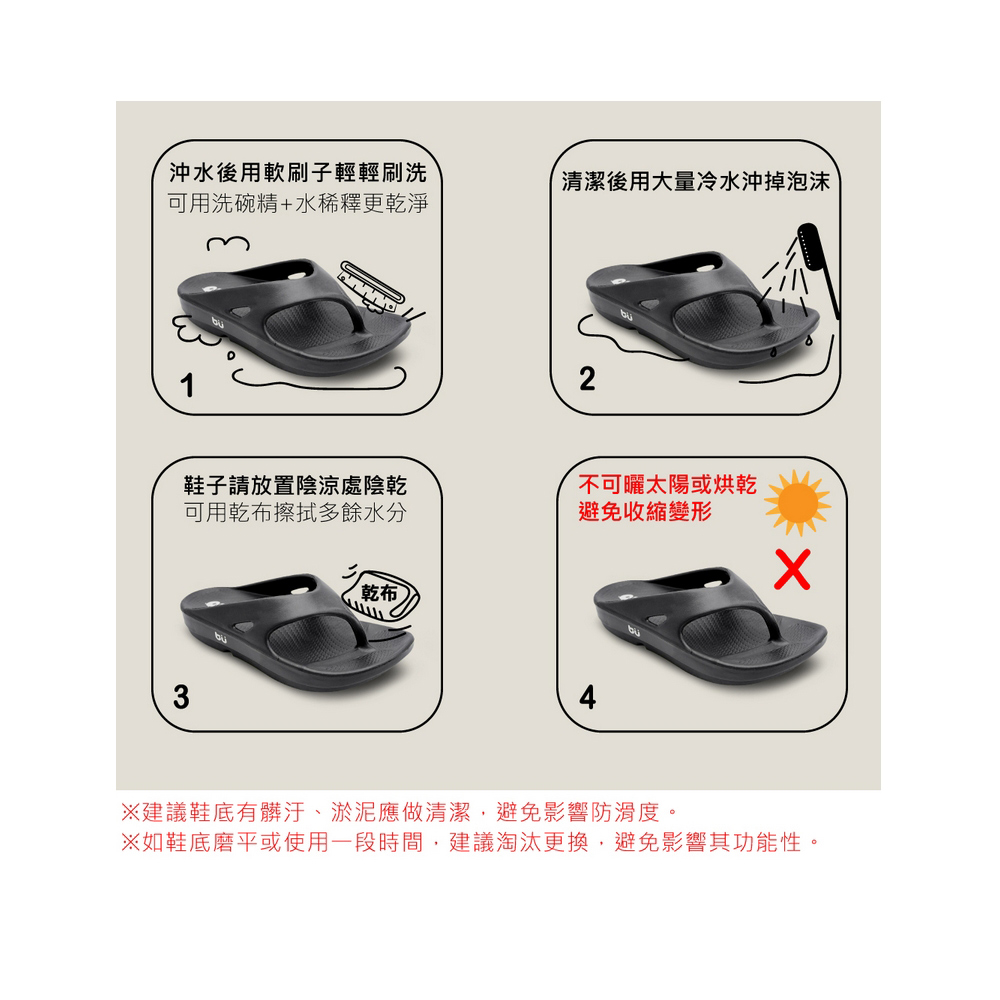 沖水後用軟刷子輕輕刷洗
可用洗碗精+水稀釋更乾淨

bu

1

清潔後用大量冷水沖掉泡沫

bu

2

鞋子請放置陰涼處陰乾
可用乾布擦拭多餘水分

乾布

bu

3

不可曬太陽或烘乾
避免收縮變形

bu

4

※建議鞋底有髒汙、淤泥應做清潔，避免影響防滑度。
※如鞋底磨平或使用一段時間，建議淘汰更換，避免影響其功能性。