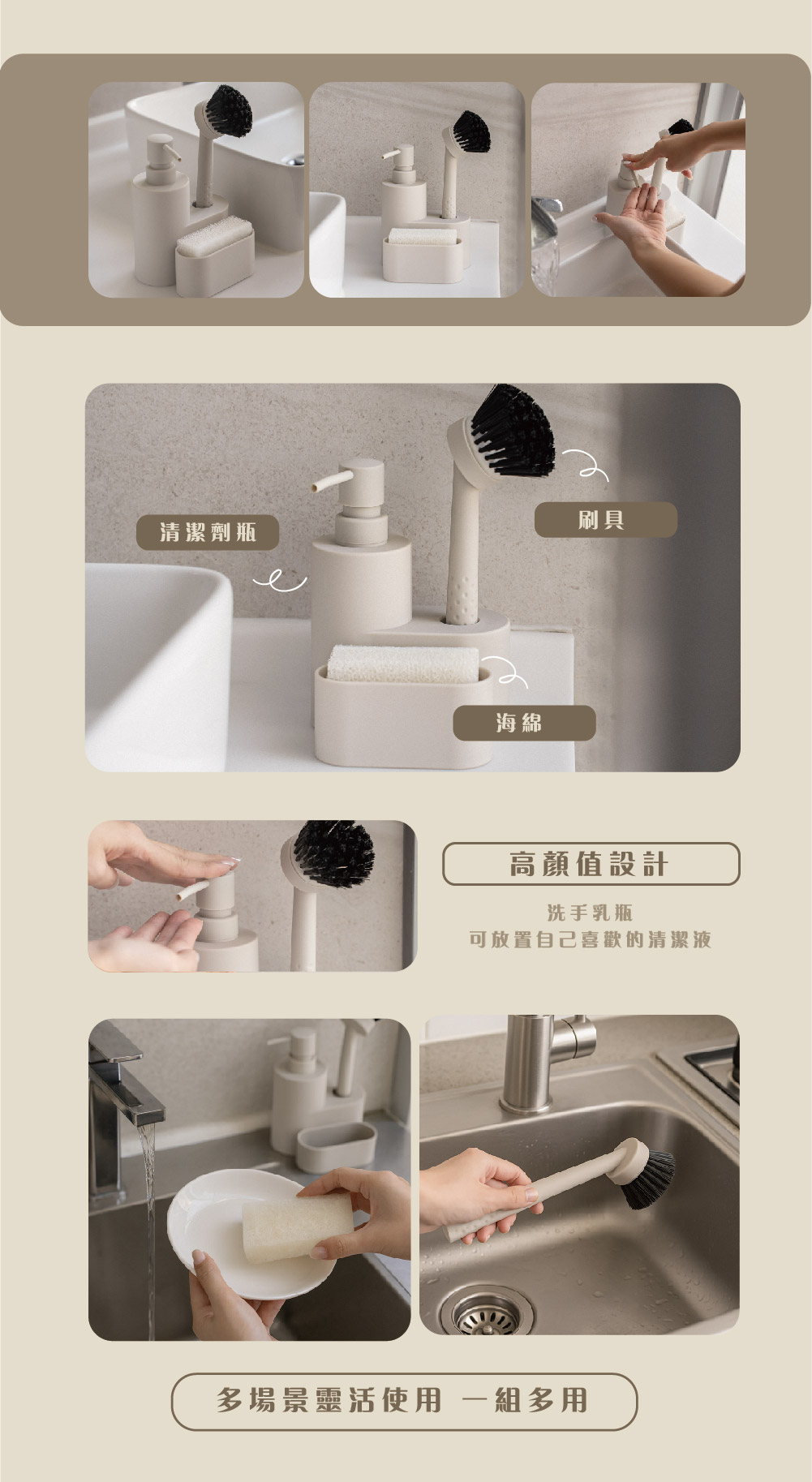 清潔劑瓶

刷具

海綿

高顏值設計

洗手乳瓶
可放置自己喜歡的清潔液

多場景靈活使用 一組多用