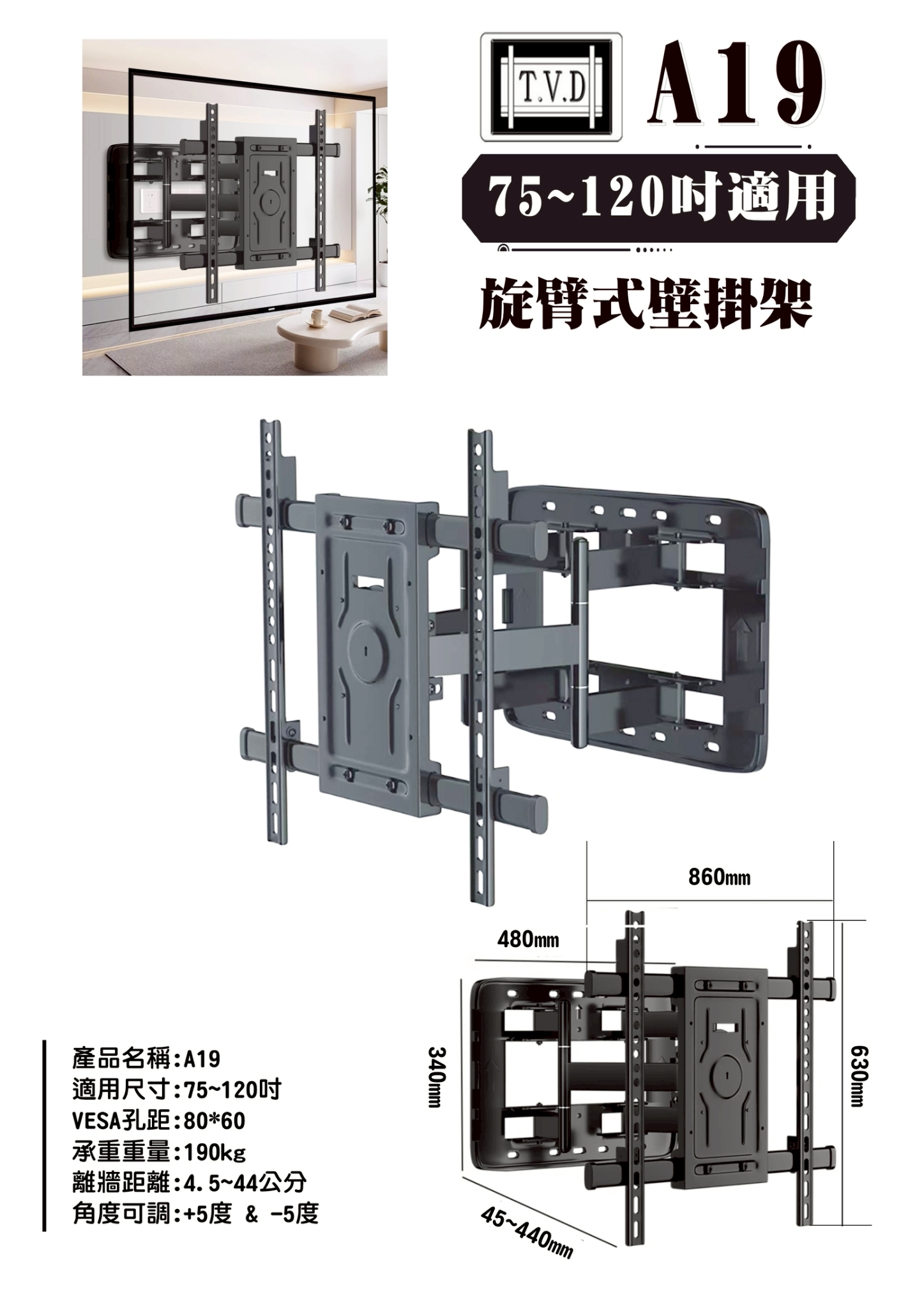 T.V.D

A19

75~120吋適用

旋臂式壁掛架

860mm

480mm

340mm

630mm

45~440mm

產品名稱:A19
適用尺寸:75~120吋
VESA孔距:80*60
承重重量:190kg
離牆距離:4.5~44公分
角度可調:+5度 & -5度