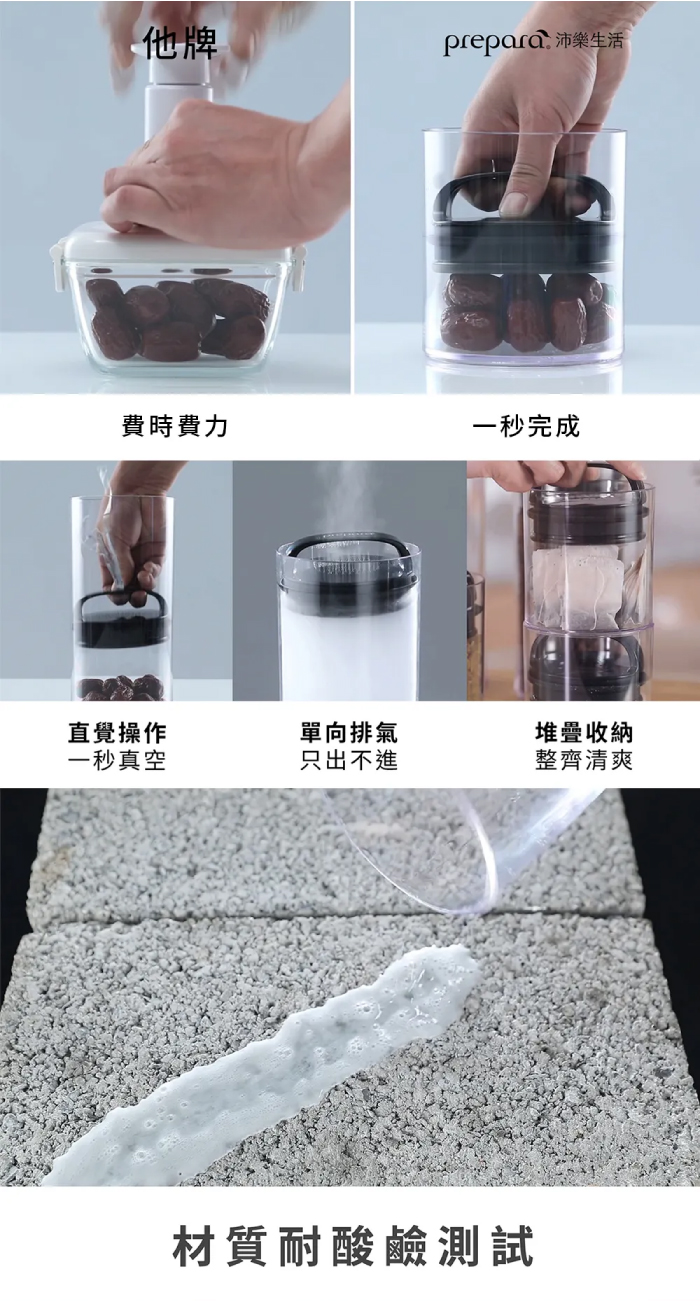 他牌

prepara 沛樂生活

費時費力

一秒完成

直覺操作
一秒真空

單向排氣
只出不進

堆疊收納
整齊清爽

材質耐酸鹼測試