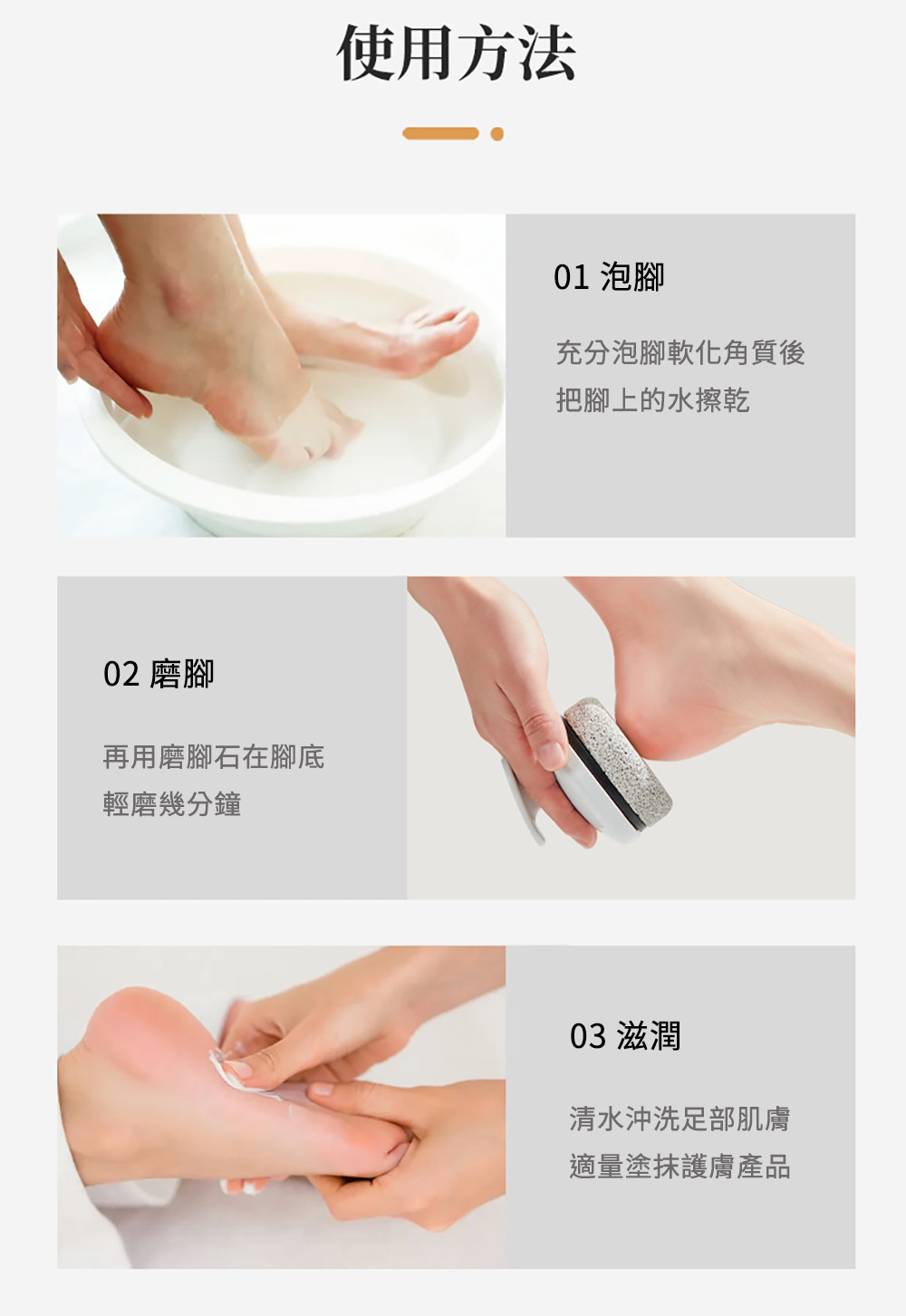 使用方法

01 泡腳

充分泡腳軟化角質後
把腳上的水擦乾

02 磨腳

再用磨腳石在腳底
輕磨幾分鐘

03 滋潤

清水沖洗足部肌膚
適量塗抹護膚產品