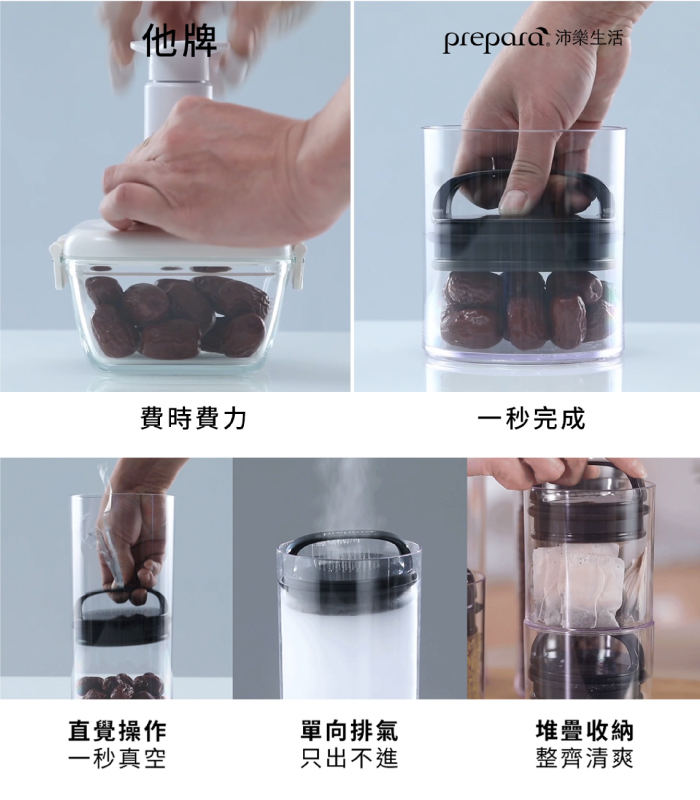 他牌

prepara 沛樂生活

費時費力

一秒完成

直覺操作
一秒真空

單向排氣
只出不進

堆疊收納
整齊清爽