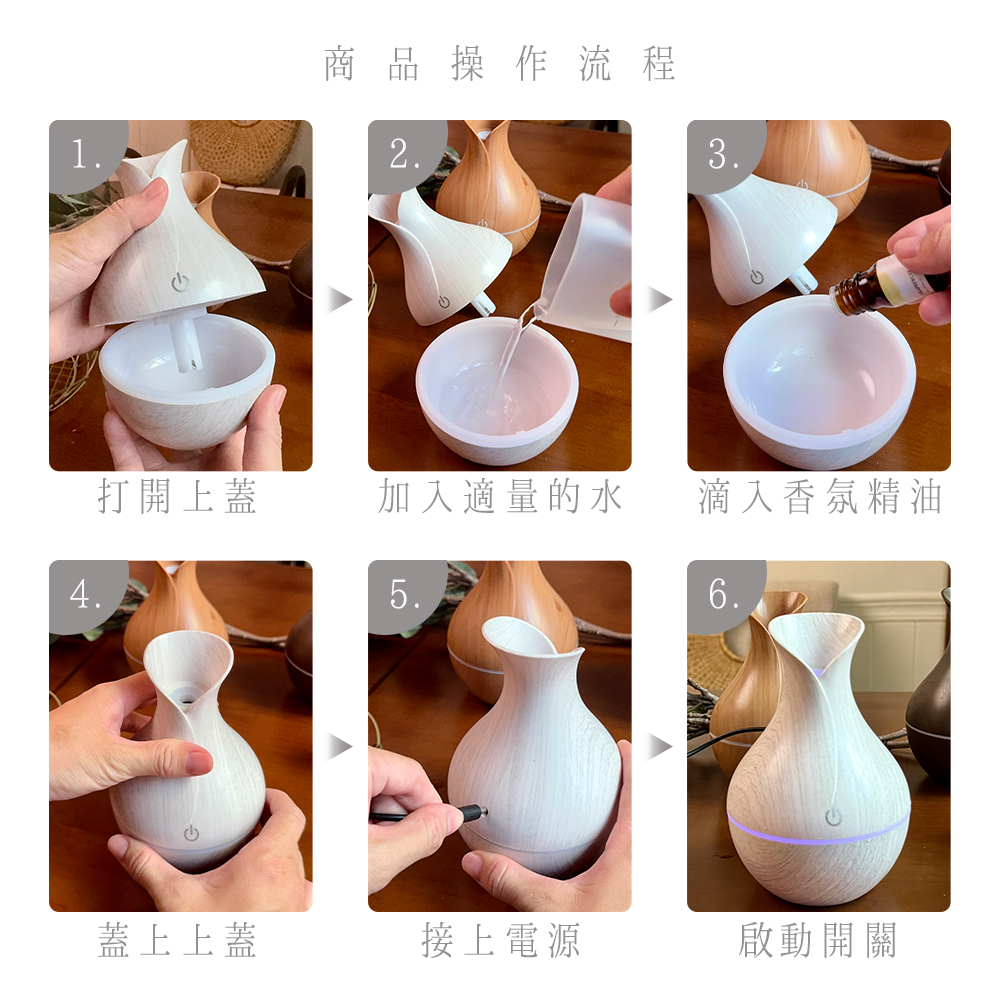 商品操作流程

1.

打開上蓋

2.

加入適量的水

3.

滴入香氛精油

4.

蓋上上蓋

5.

接上電源

6.

啟動開關