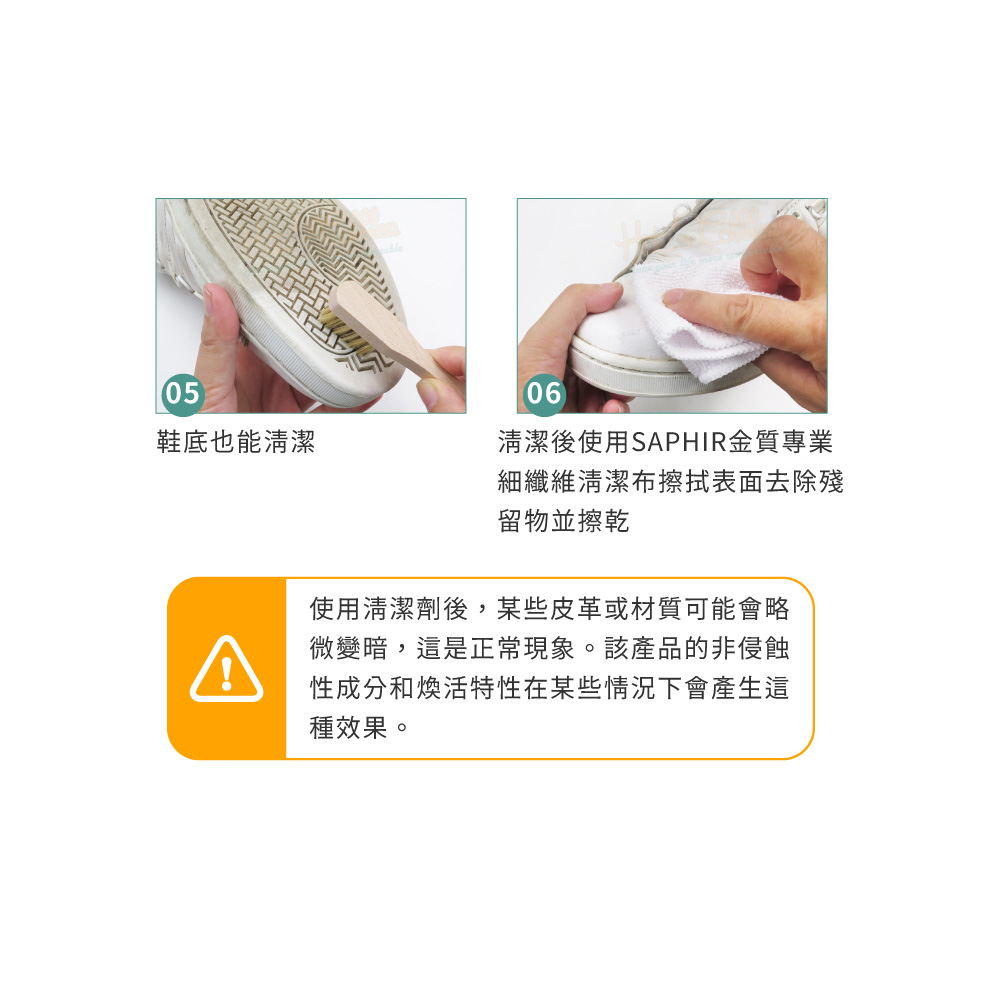 05

鞋底也能清潔

06

清潔後使用SAPHIR金質專業細纖維清潔布擦拭表面去除殘留物並擦乾

使用清潔劑後，某些皮革或材質可能會略微變暗，這是正常現象。該產品的非侵蝕性成分和煥活特性在某些情況下會產生這種效果。