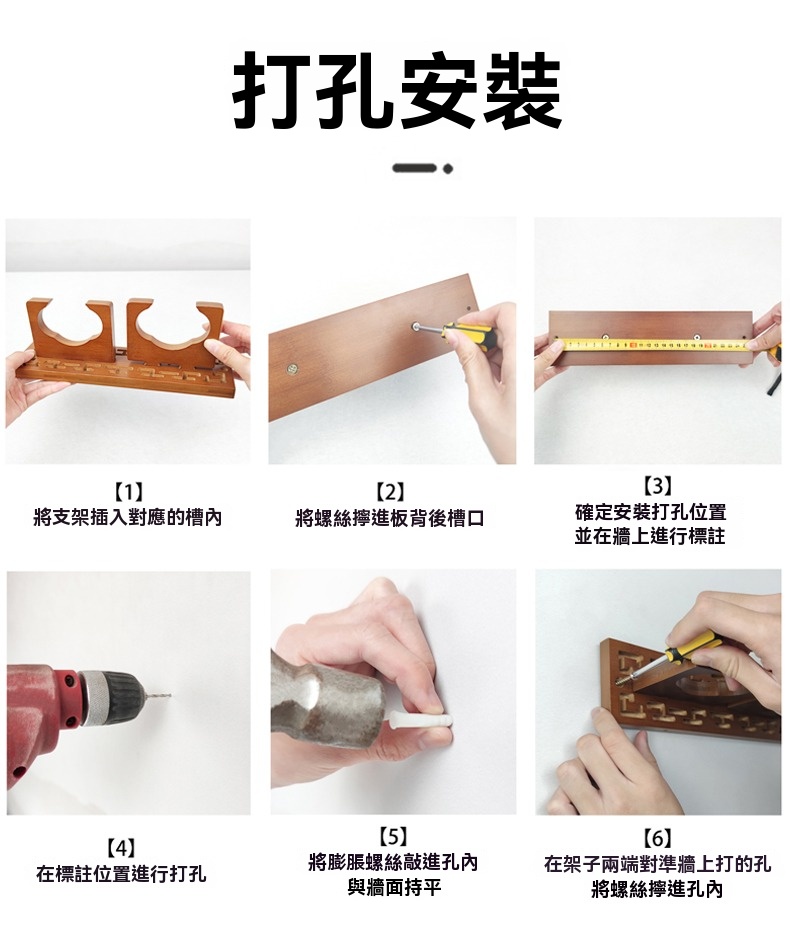 打孔安裝

【1】
將支架插入對應的槽內

【2】
將螺絲擰進板背後槽口

【3】
確定安裝打孔位置
並在牆上進行標註

【4】
在標註位置進行打孔

【5】
將膨脹螺絲敲進孔內
與牆面持平

【6】
在架子兩端對準牆上打的孔
將螺絲擰進孔內