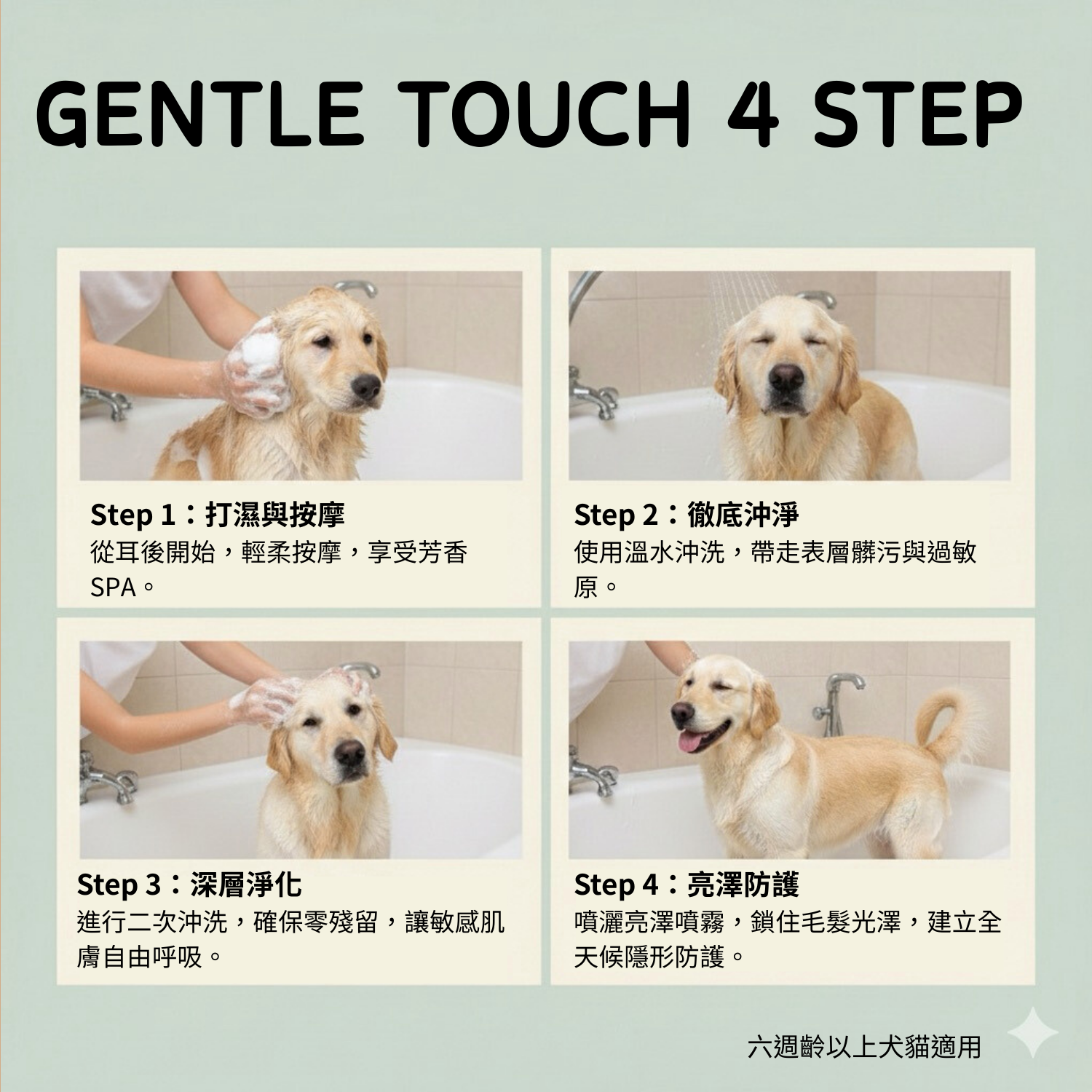 GENTLE TOUCH 4 STEP

Step 1：打濕與按摩
從耳後開始，輕柔按摩，享受芳香SPA。

Step 2：徹底沖淨
使用溫水沖洗，帶走表層髒污與過敏原。

Step 3：深層淨化
進行二次沖洗，確保零殘留，讓敏感肌膚自由呼吸。

Step 4：亮澤防護
噴灑亮澤噴霧，鎖住毛髮光澤，建立全天候隱形防護。

六週齡以上犬貓適用