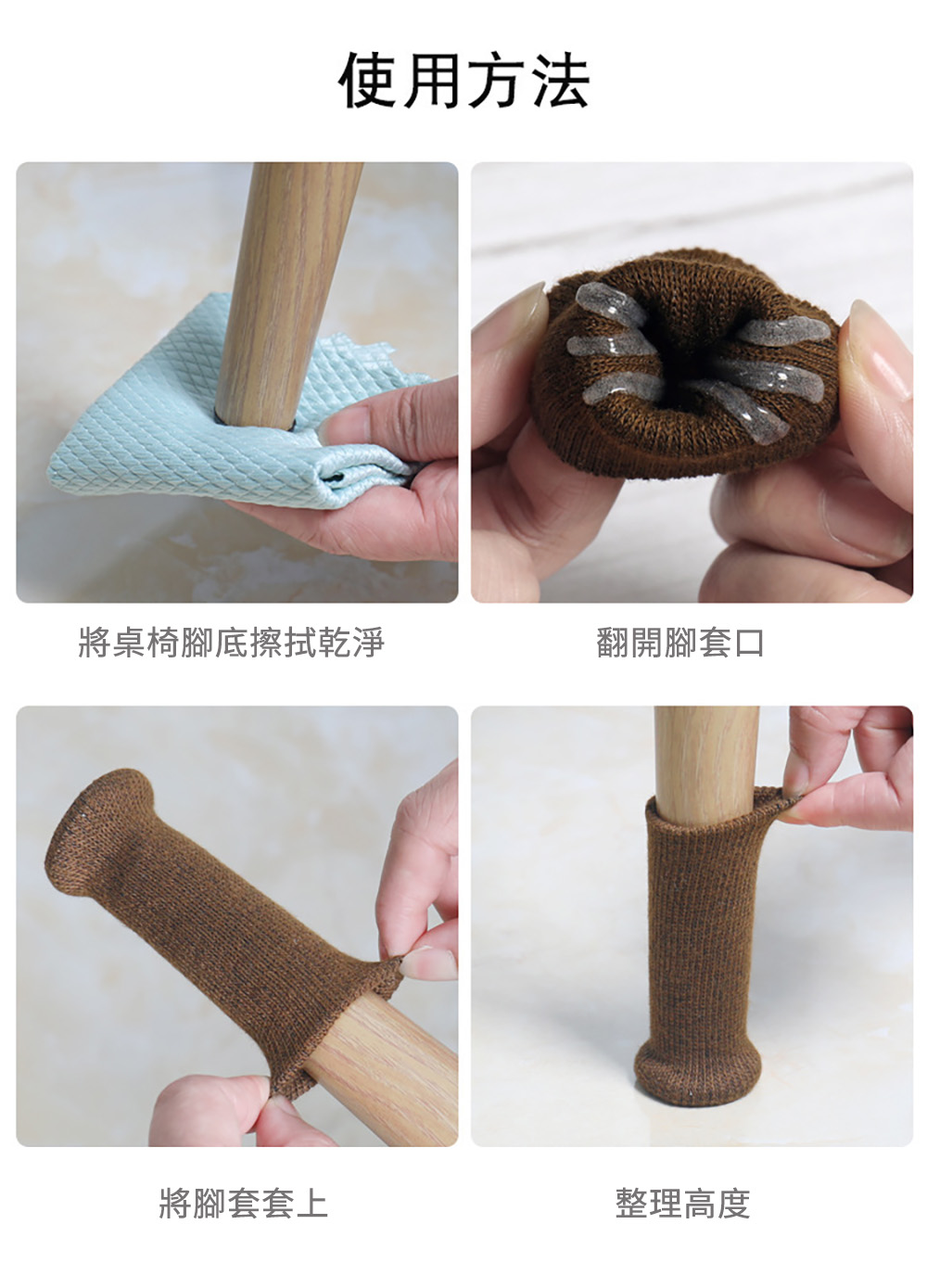 使用方法

將桌椅腳底擦拭乾淨

翻開腳套口

將腳套套上

整理高度