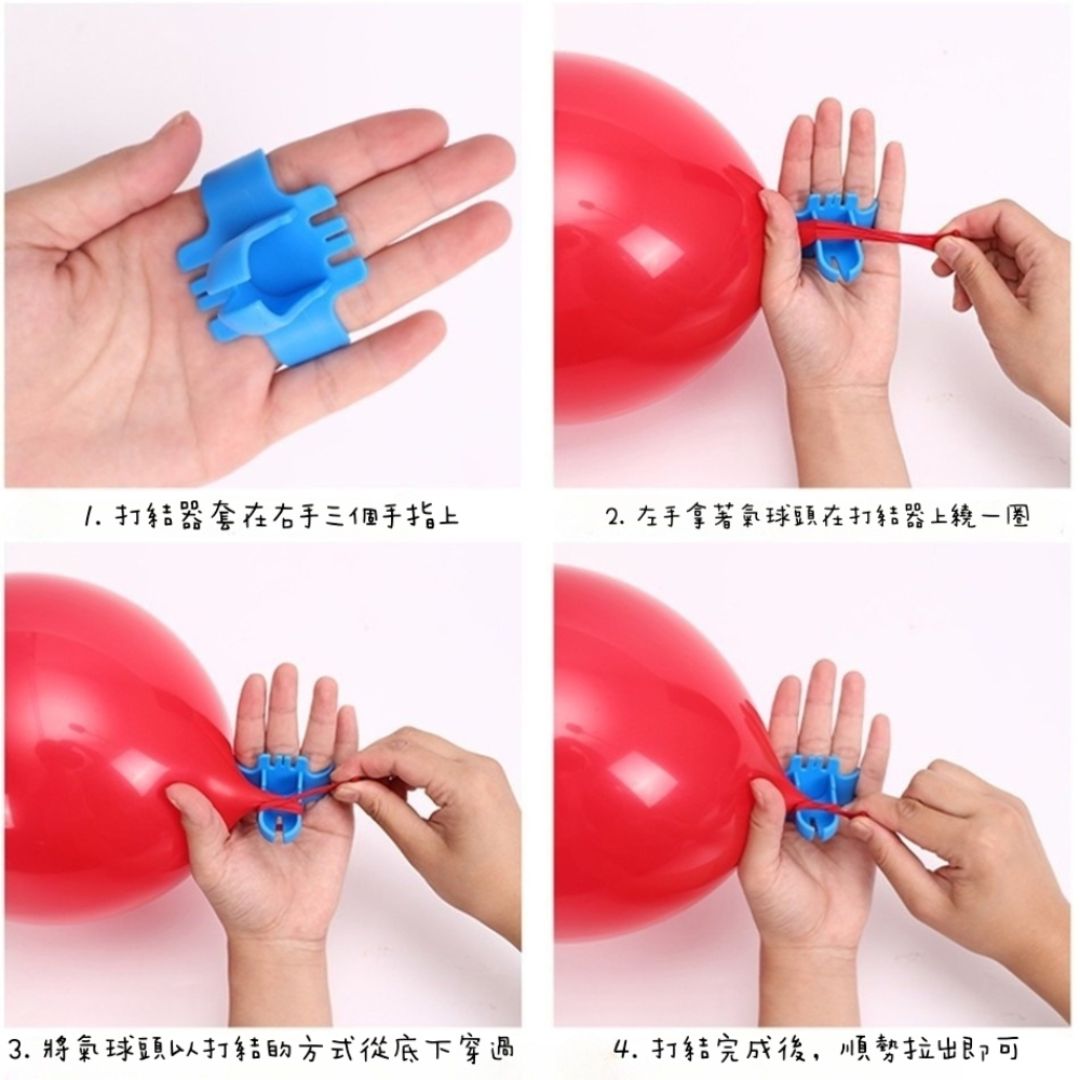 1. 打結器套在右手三個手指上

2. 左手拿著氣球頭在打結器上繞一圈

3. 將氣球頭以打結的方式從底下穿過

4. 打結完成後，順勢拉出即可