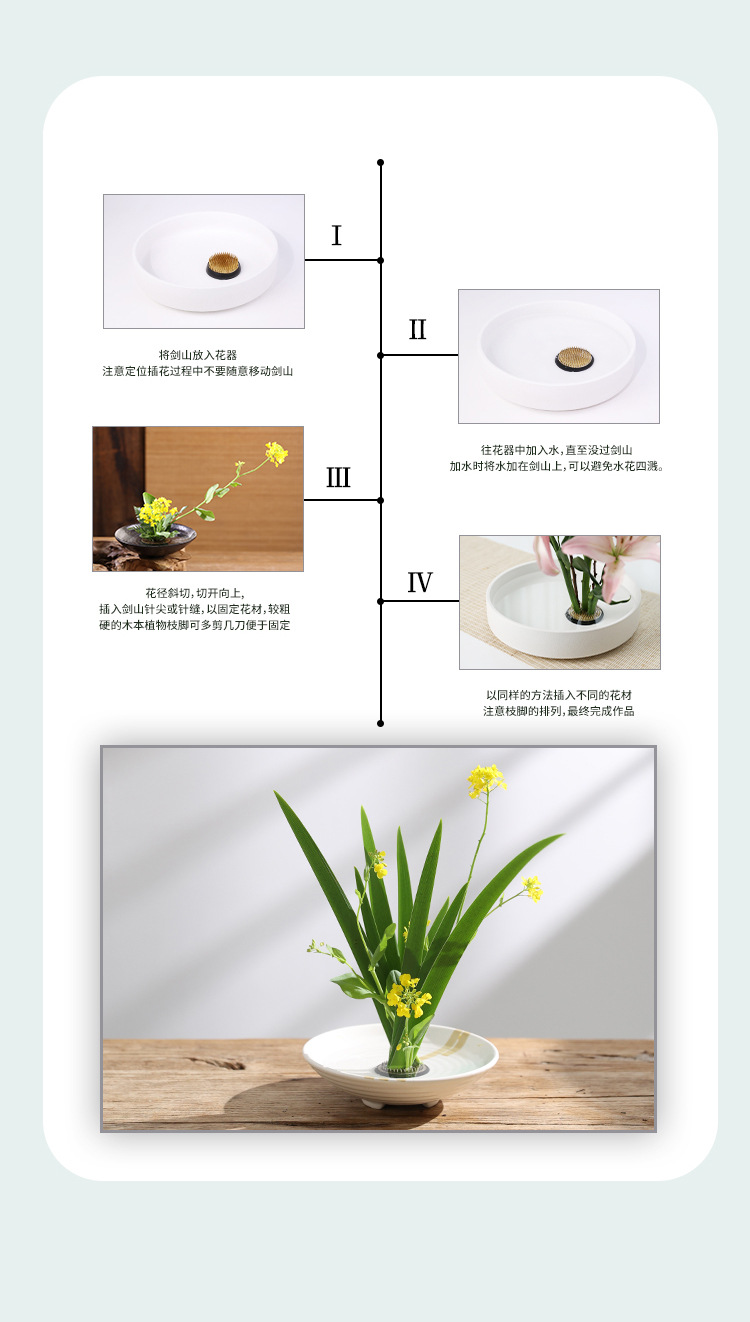 I

将剑山放入花器
注意定位插花过程中不要随意移动剑山

II

往花器中加入水，直至没过剑山
加水时将水加在剑山上，可以避免水花四溅。

III

花径斜切，切开向上，
插入剑山针尖或针缝，以固定花材，较粗硬的木本植物枝脚可多剪几刀便于固定

IV

以同样的方法插入不同的花材
注意枝脚的排列，最终完成作品