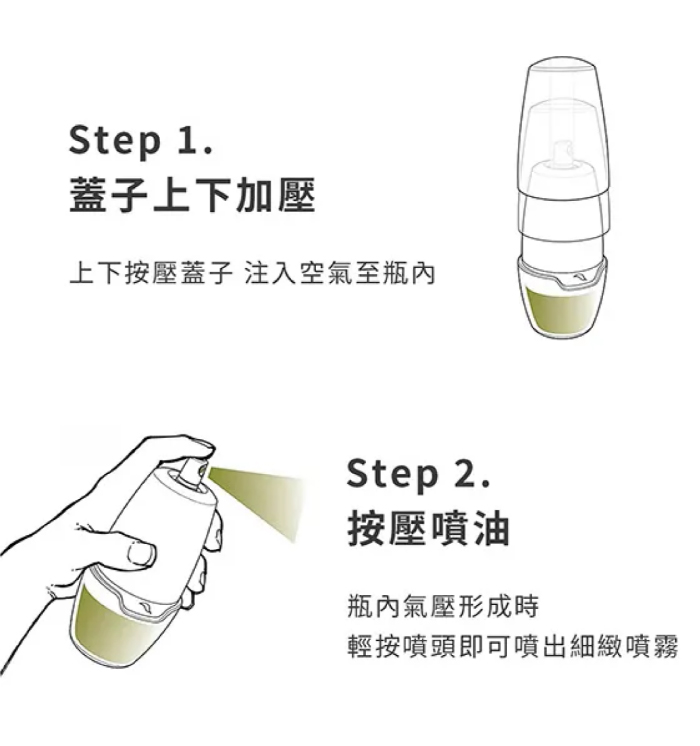 Step 1.
蓋子上下加壓

上下按壓蓋子 注入空氣至瓶內

Step 2.
按壓噴油

瓶內氣壓形成時
輕按噴頭即可噴出細緻噴霧