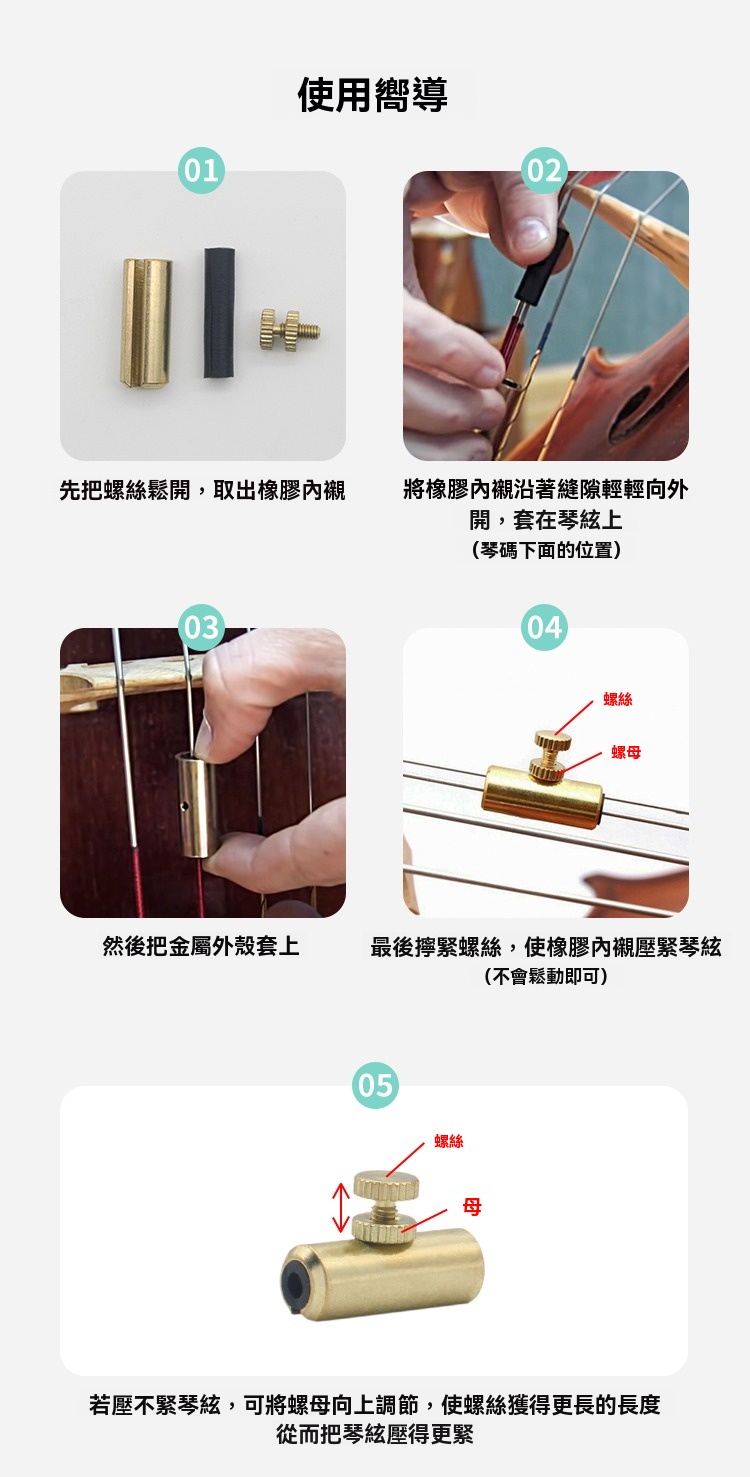 使用嚮導

01

先把螺絲鬆開，取出橡膠內襯

02

將橡膠內襯沿著縫隙輕輕向外開，套在琴絃上
（琴碼下面的位置）

03

然後把金屬外殼套上

04

螺絲
螺母

最後擰緊螺絲，使橡膠內襯壓緊琴絃
（不會鬆動即可）

05

螺絲
母

若壓不緊琴絃，可將螺母向上調節，使螺絲獲得更長的長度
從而把琴絃壓得更緊