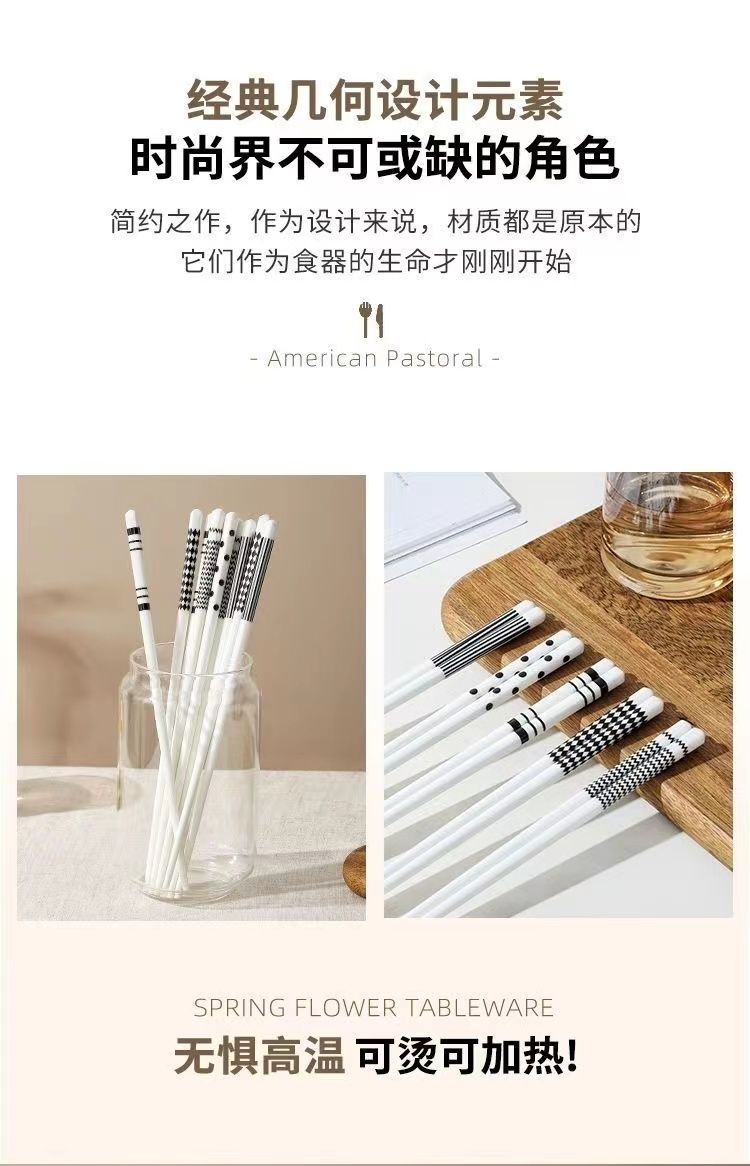 经典几何设计元素
时尚界不可或缺的角色

简约之作，作为设计来说，材质都是原本的
它们作为食器的生命才刚刚开始

- American Pastoral -

SPRING FLOWER TABLEWARE
无惧高温 可烫可加热!