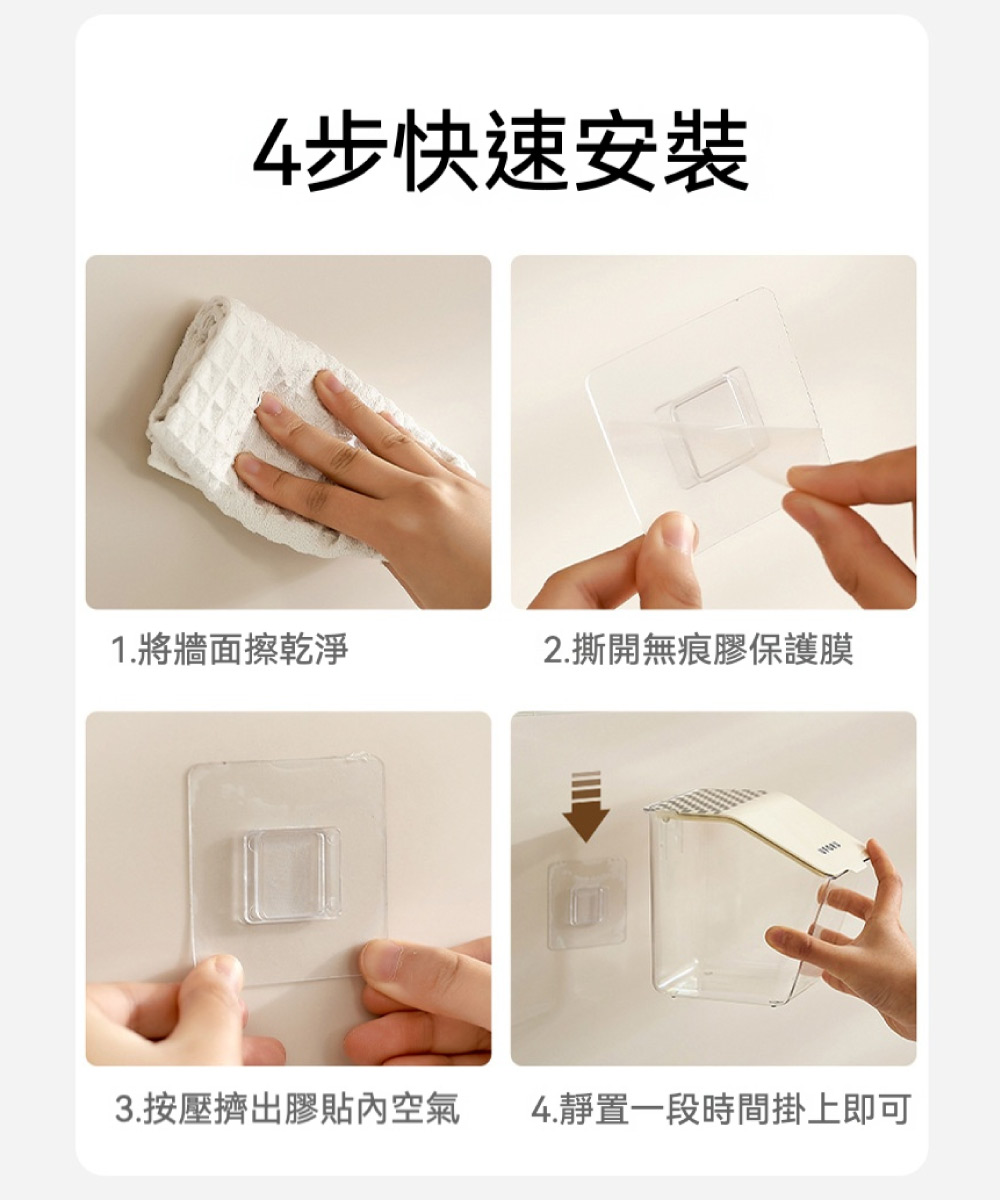 4步快速安裝

1.將牆面擦乾淨

2.撕開無痕膠保護膜

3.按壓擠出膠貼內空氣

4.靜置一段時間掛上即可