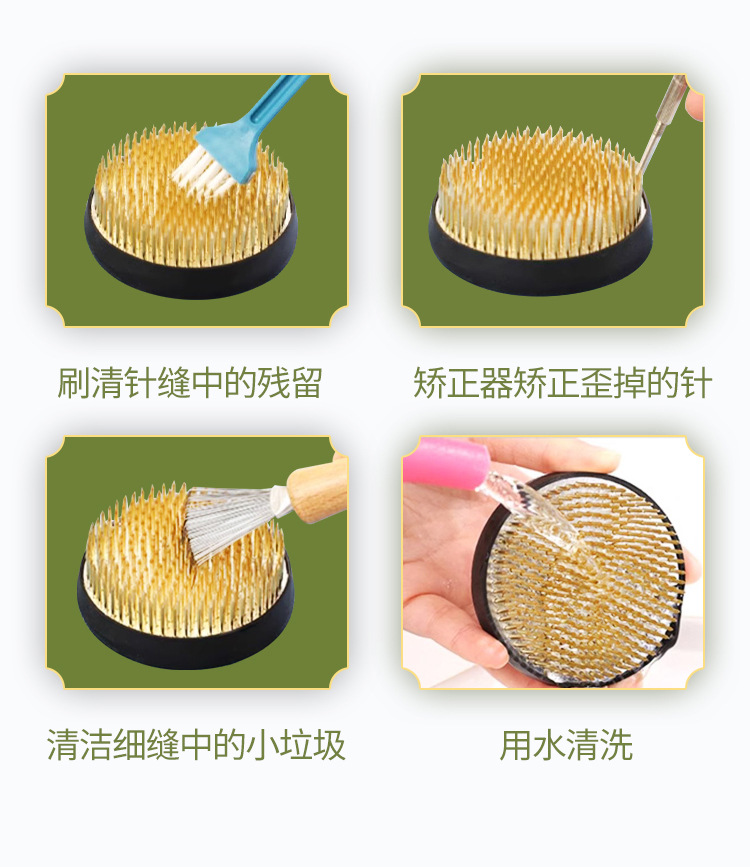 刷清针缝中的残留

矫正器矫正歪掉的针

清洁细缝中的小垃圾

用水清洗