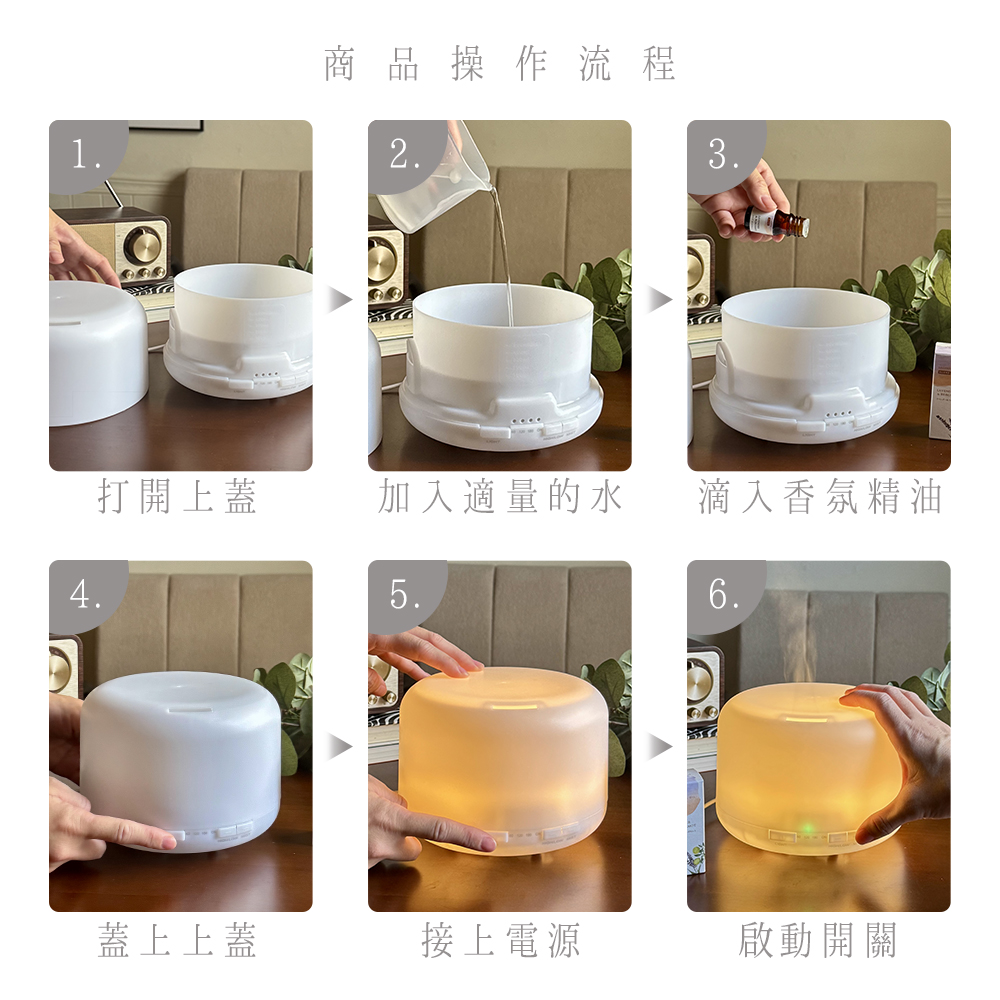 商品操作流程

1.
打開上蓋

2.
加入適量的水

3.
滴入香氛精油

4.
蓋上上蓋

5.
接上電源

6.
啟動開關