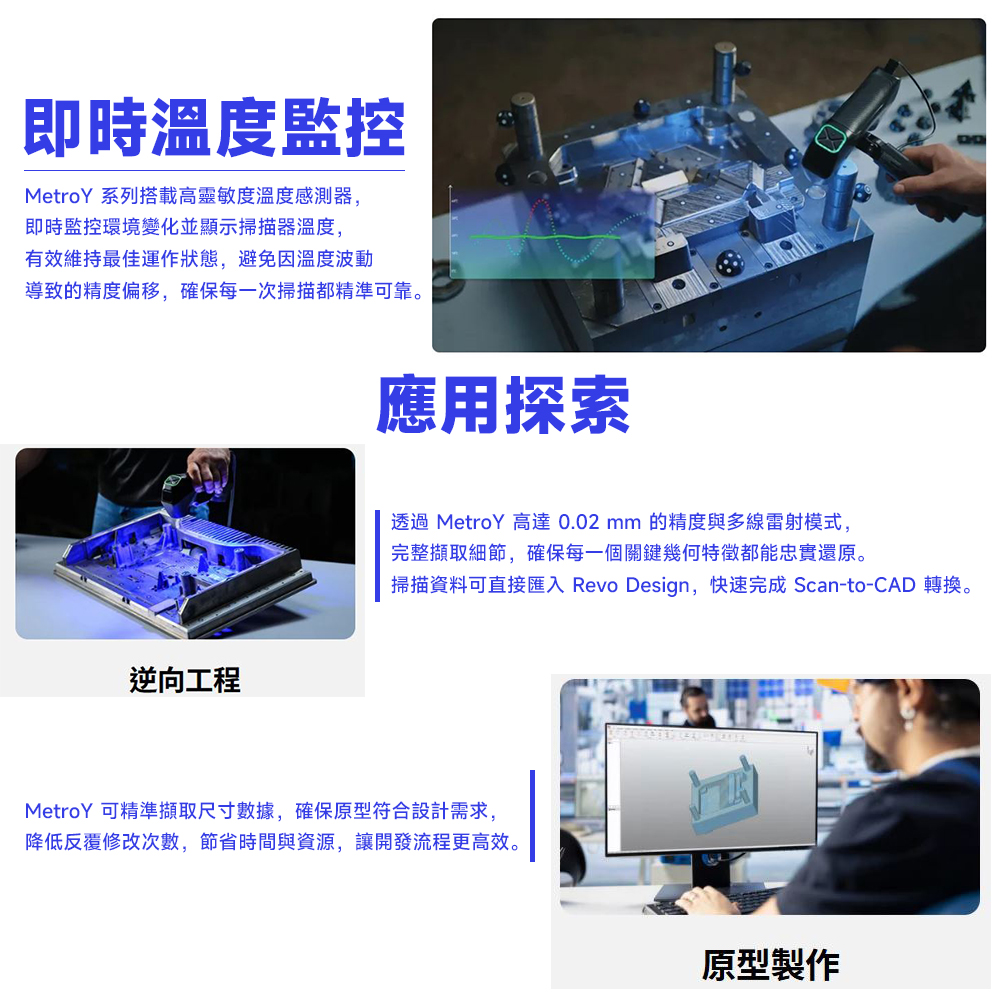 即時溫度監控

MetroY 系列搭載高靈敏度溫度感測器，即時監控環境變化並顯示掃描器溫度，有效維持最佳運作狀態，避免因溫度波動導致的精度偏移，確保每一次掃描都精準可靠。

應用探索

透過 MetroY 高達 0.02 mm 的精度與多線雷射模式，完整擷取細節，確保每一個關鍵幾何特徵都能忠實還原。掃描資料可直接匯入 Revo Design，快速完成 Scan-to-CAD 轉換。

逆向工程

MetroY 可精準擷取尺寸數據，確保原型符合設計需求，降低反覆修改次數，節省時間與資源，讓開發流程更高效。

原型製作