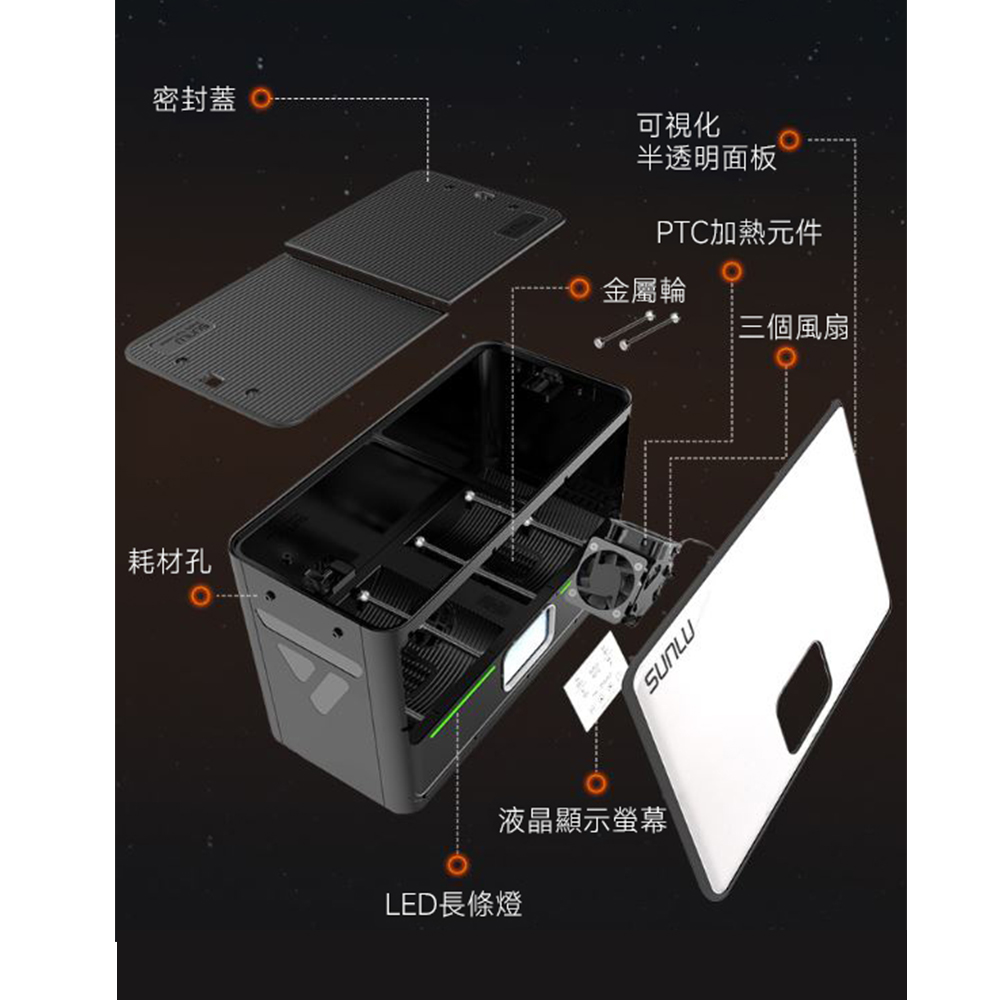 密封蓋

可視化
半透明面板

PTC加熱元件

金屬輪

三個風扇

耗材孔

SUNLU

SUNLU

液晶顯示螢幕

LED長條燈