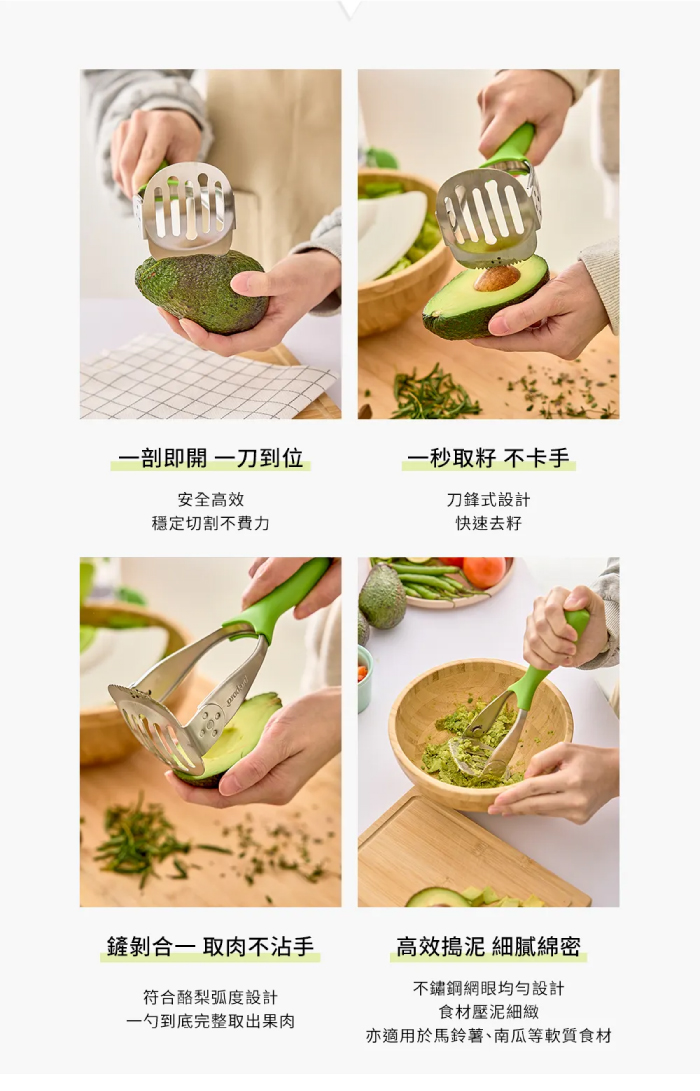 一剖即開 一刀到位

安全高效
穩定切割不費力

一秒取籽 不卡手

刀鋒式設計
快速去籽

鏟剝合一 取肉不沾手

符合酪梨弧度設計
一勺到底完整取出果肉

高效搗泥 細膩綿密

不鏽鋼網眼均勻設計
食材壓泥細緻
亦適用於馬鈴薯、南瓜等軟質食材