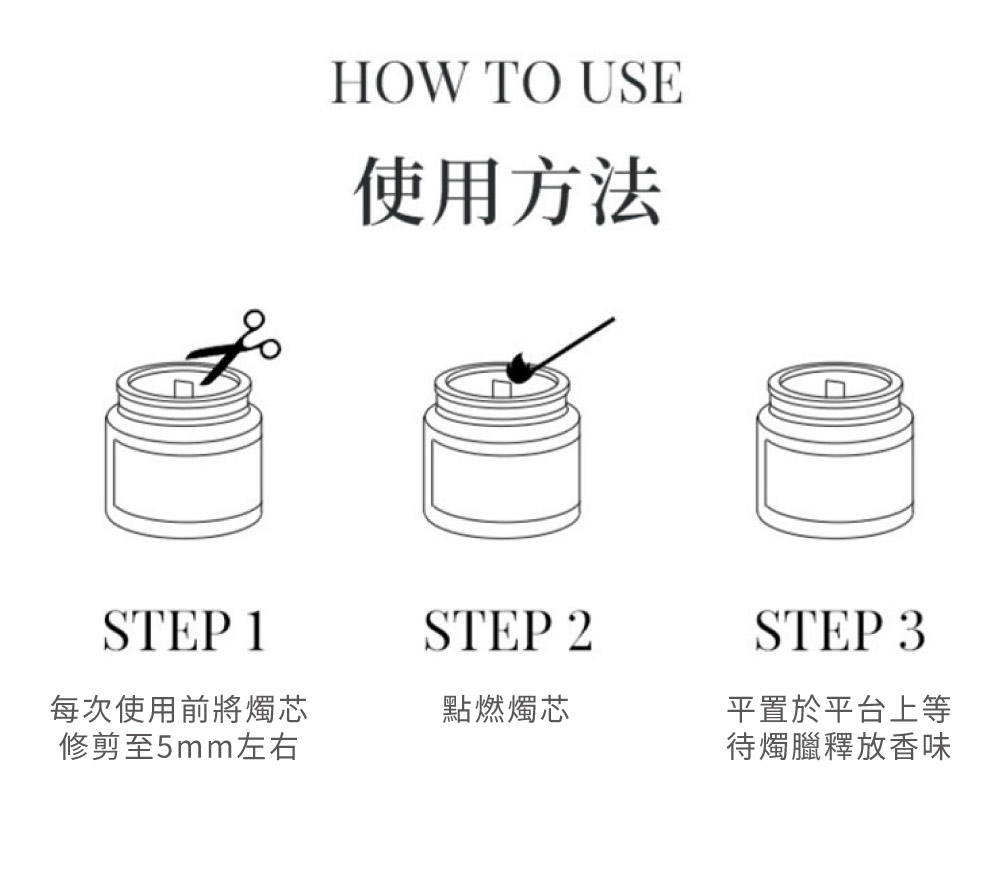 HOW TO USE
使用方法

STEP 1
每次使用前將燭芯修剪至5mm左右

STEP 2
點燃燭芯

STEP 3
平置於平台上等待燭臘釋放香味